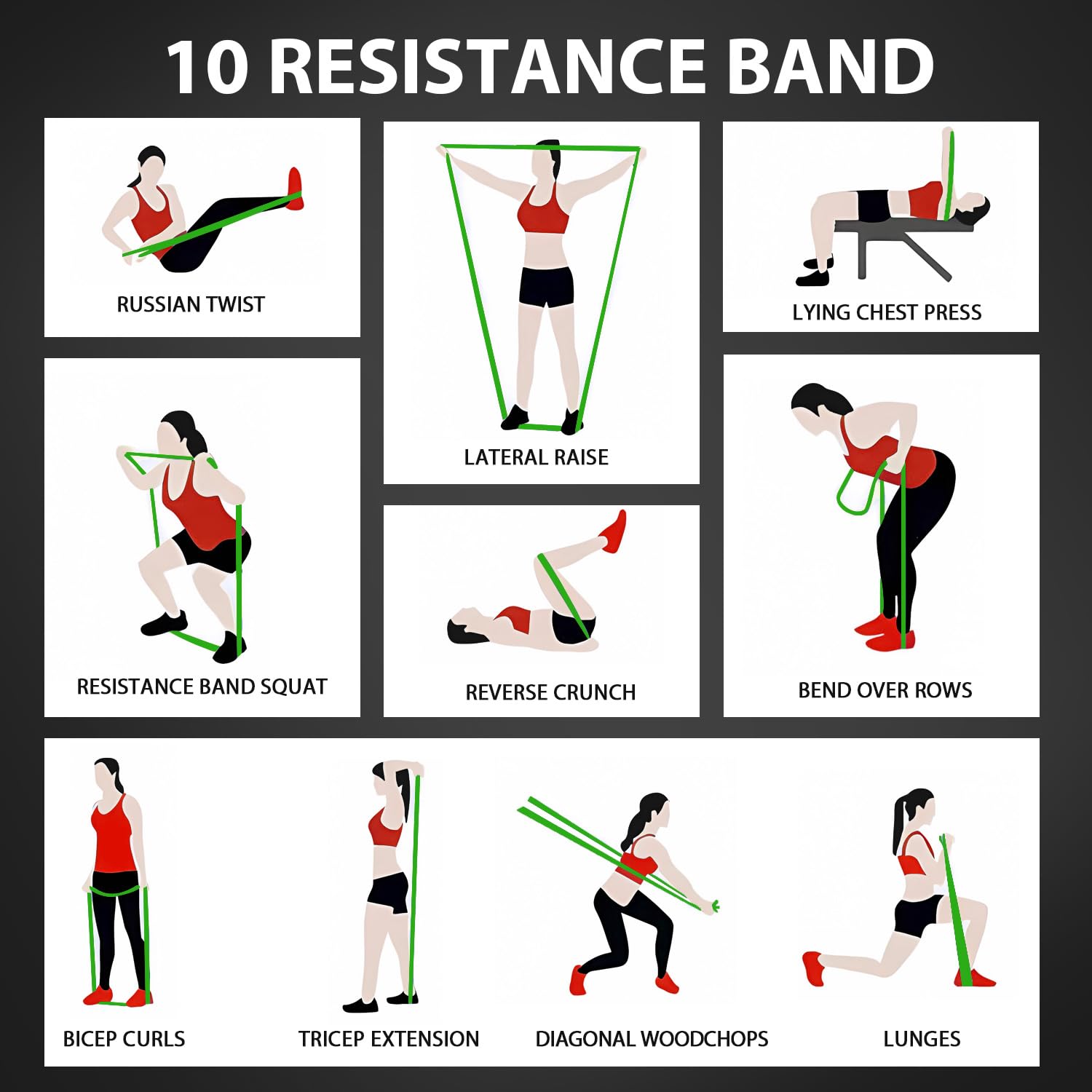 10 RESISTANCE BAND

RUSSIAN TWIST

LATERAL RAISE

LYING CHEST PRESS

RESISTANCE BAND SQUAT

REVERSE CRUNCH

BEND OVER ROWS

BICEP CURLS

TRICEP EXTENSION

DIAGONAL WOODCHOPS

LUNGES