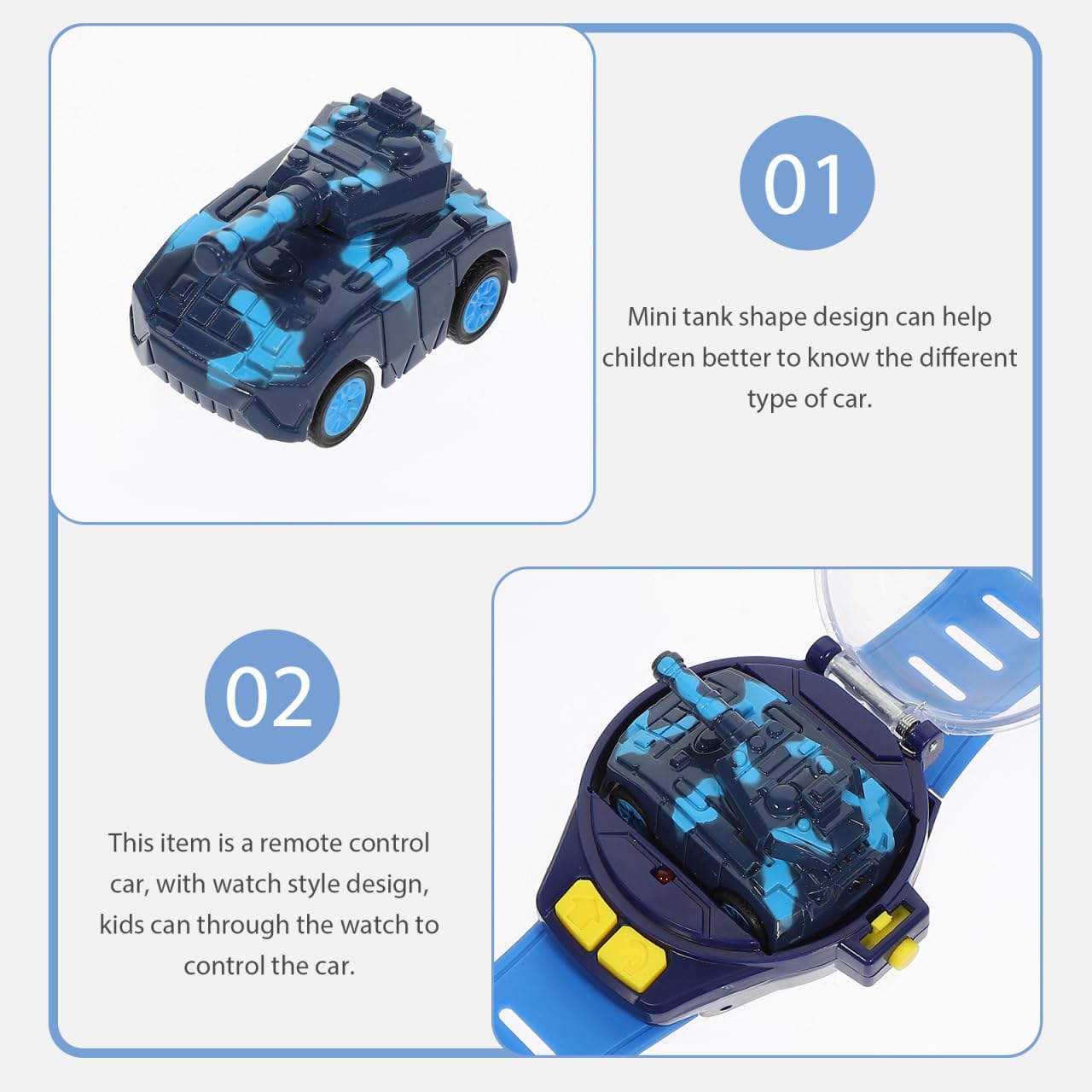 01

Mini tank shape design can help children better to know the different type of car.

02

This item is a remote control car, with watch style design, kids can through the watch to control the car.