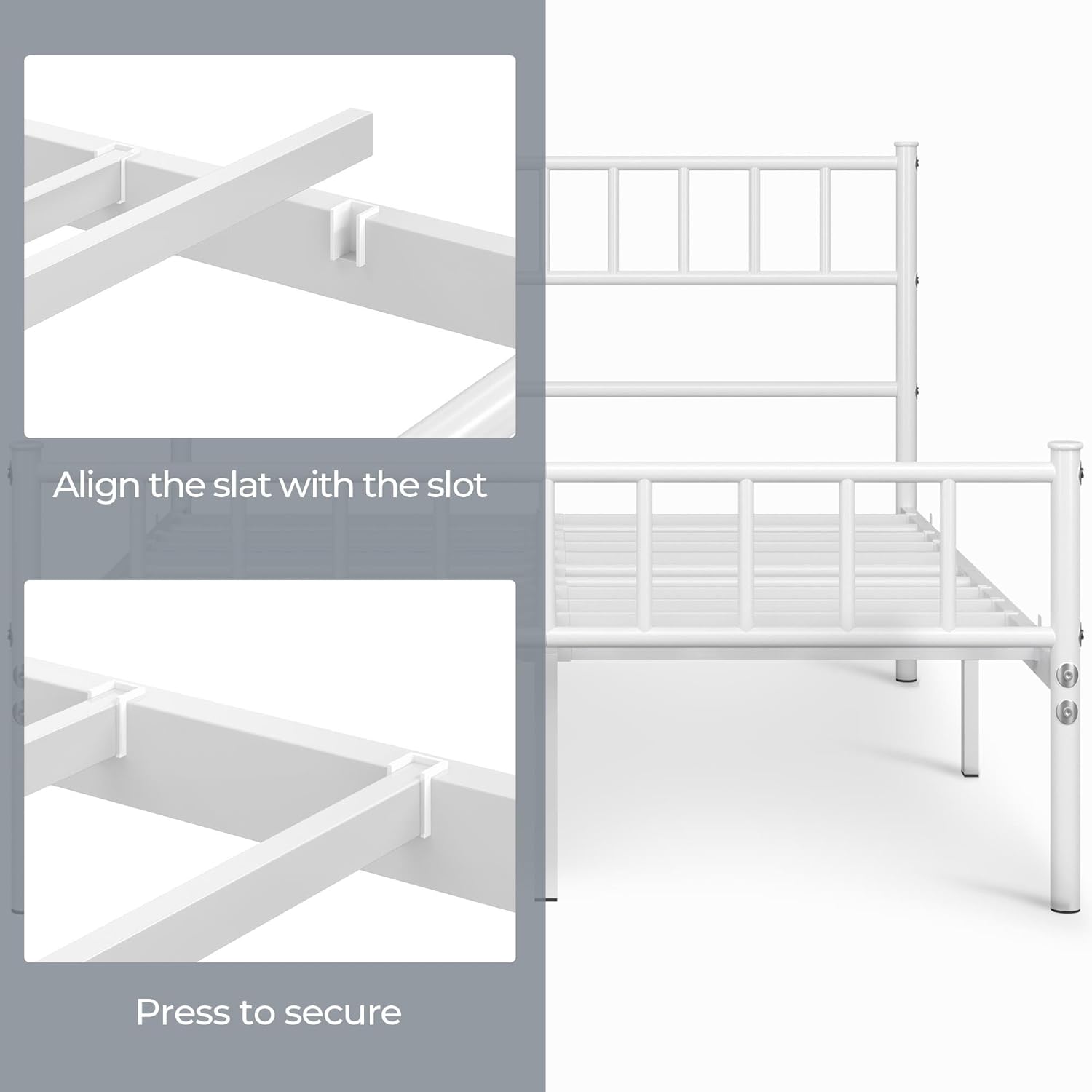 Align the slat with the slot

Press to secure