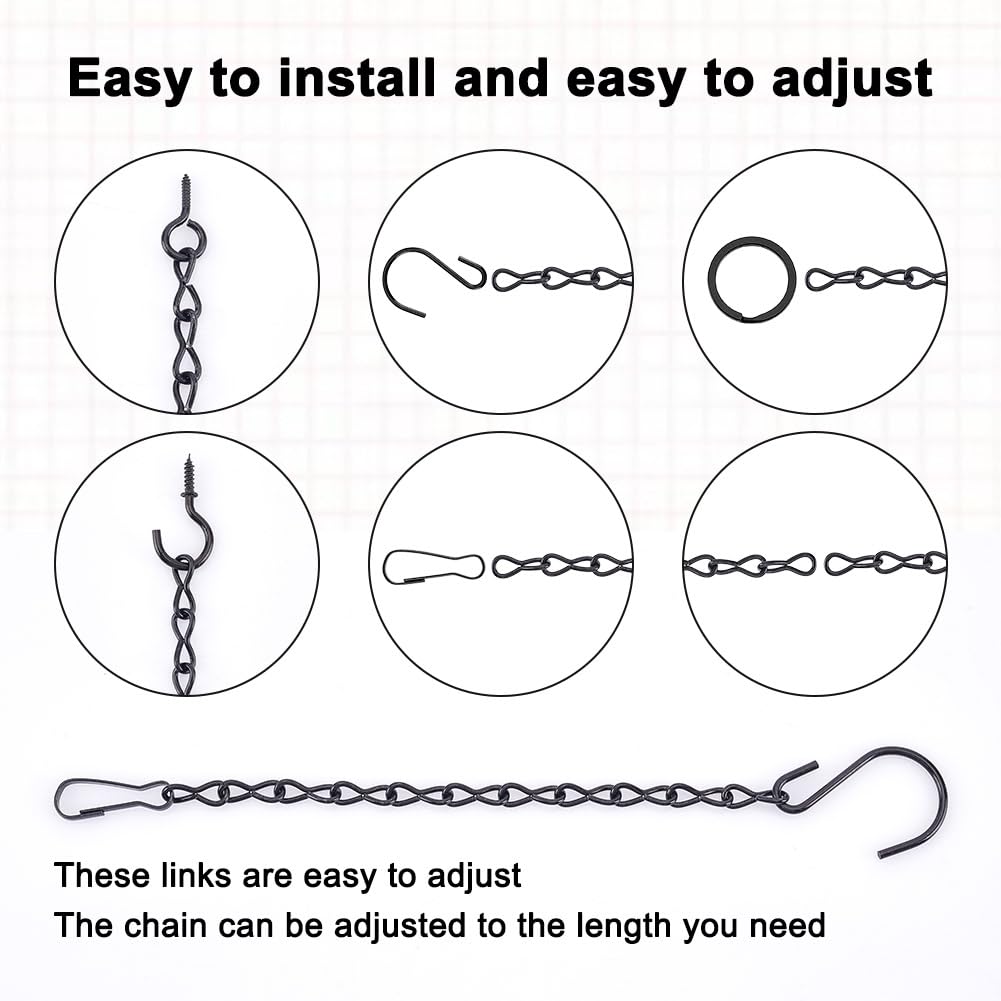 Easy to install and easy to adjust

These links are easy to adjust
The chain can be adjusted to the length you need