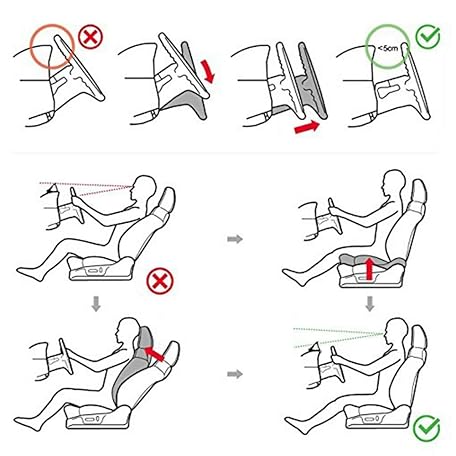 <5cm