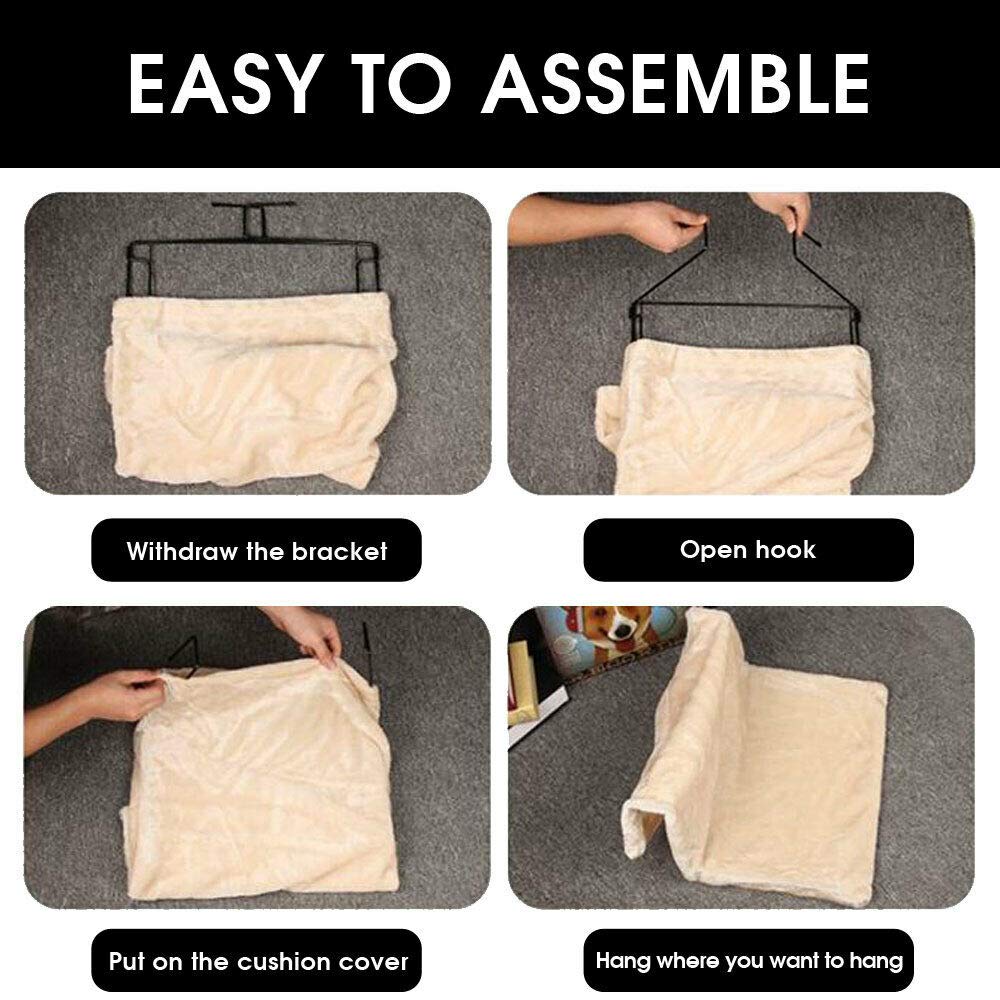 EASY TO ASSEMBLE

Withdraw the bracket

Open hook

Put on the cushion cover

Hang where you want to hang