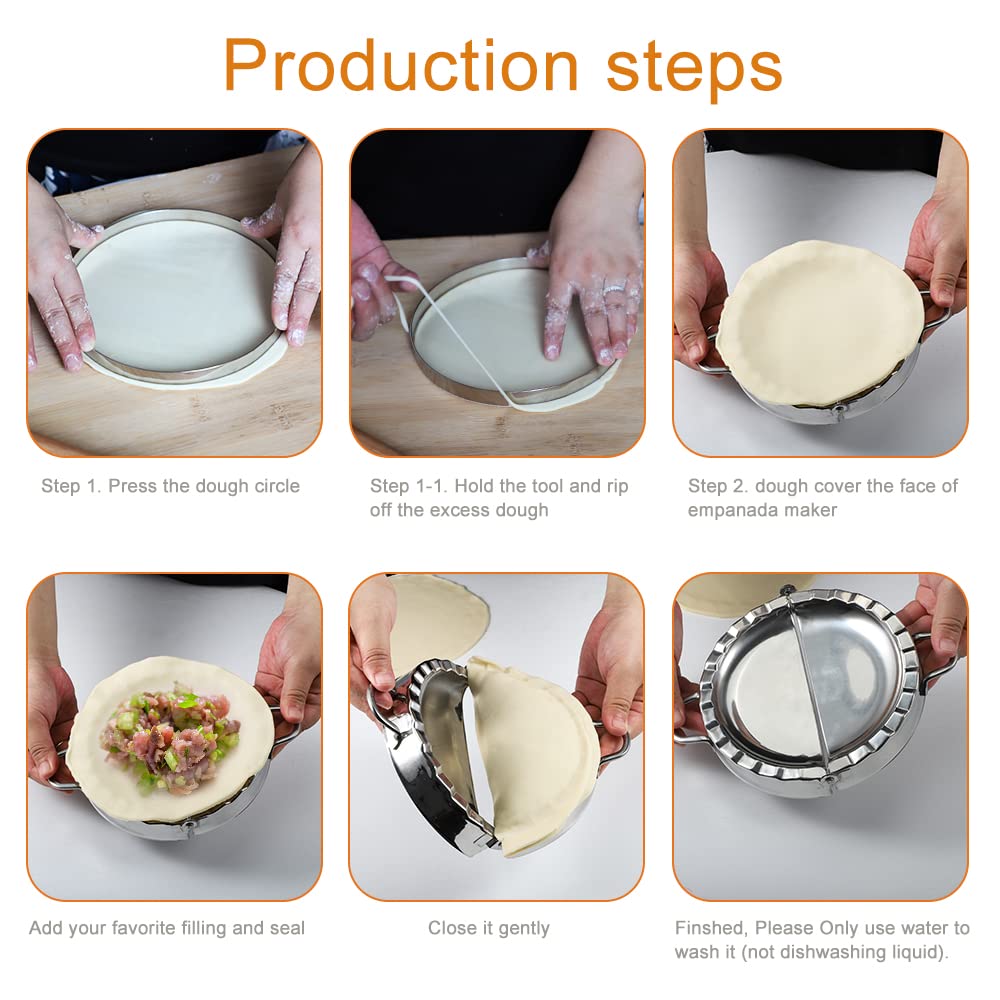 Production steps

Step 1. Press the dough circle

Step 1-1. Hold the tool and rip off the excess dough

Step 2. dough cover the face of empanada maker

Add your favorite filling and seal

Close it gently

Finshed, Please Only use water to wash it (not dishwashing liquid).