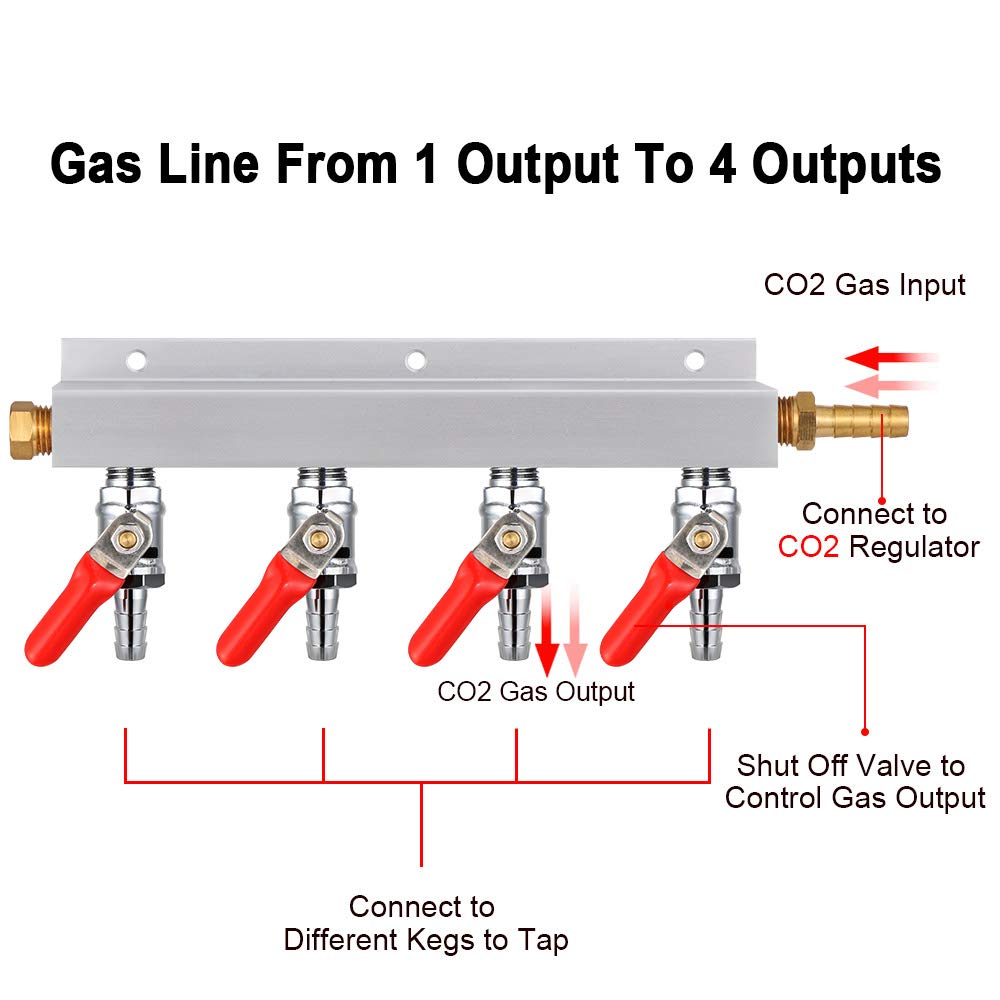 Gas Line From 1 Output To 4 Outputs

CO2 Gas Input

Connect to CO2 Regulator

CO2 Gas Output

Shut Off Valve to Control Gas Output

Connect to Different Kegs to Tap