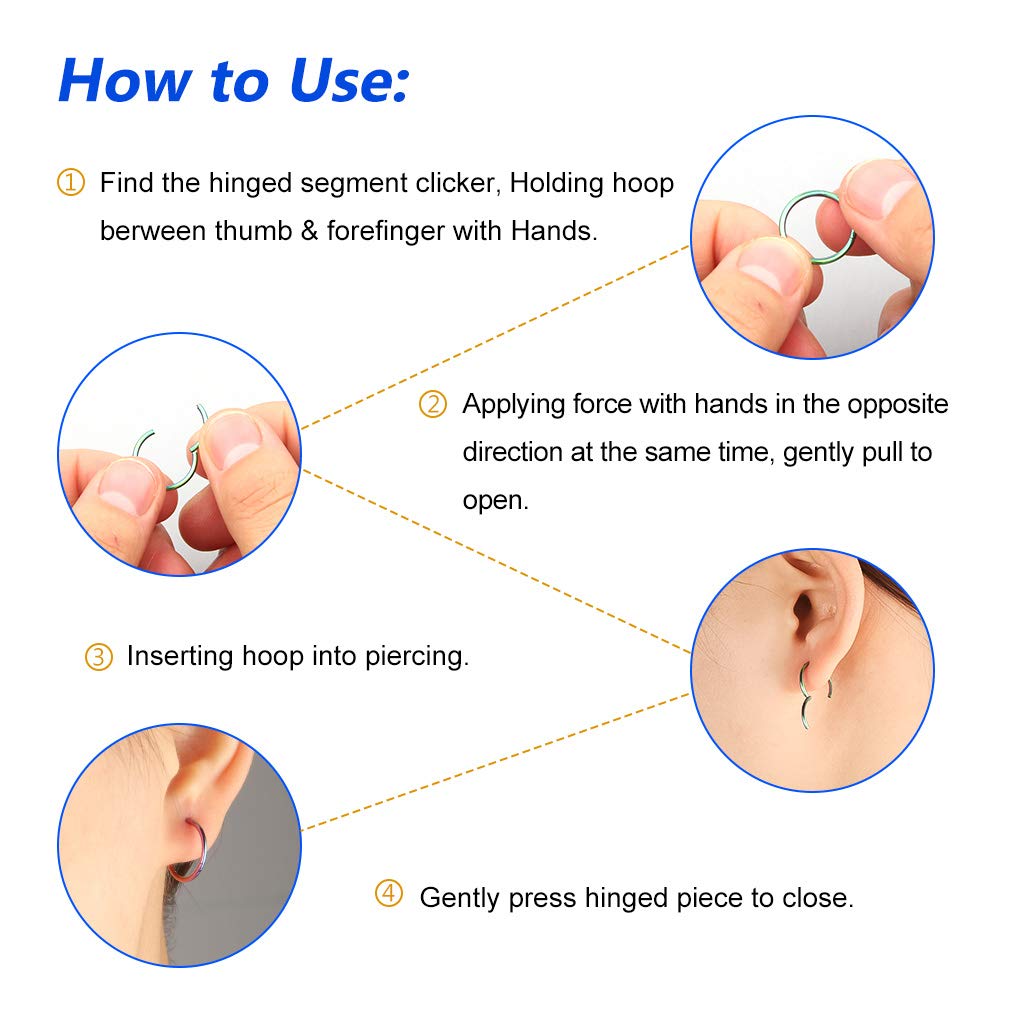 How to Use:

① Find the hinged segment clicker, Holding hoop berween thumb & forefinger with Hands.

② Applying force with hands in the opposite direction at the same time, gently pull to open.

③ Inserting hoop into piercing.

④ Gently press hinged piece to close.