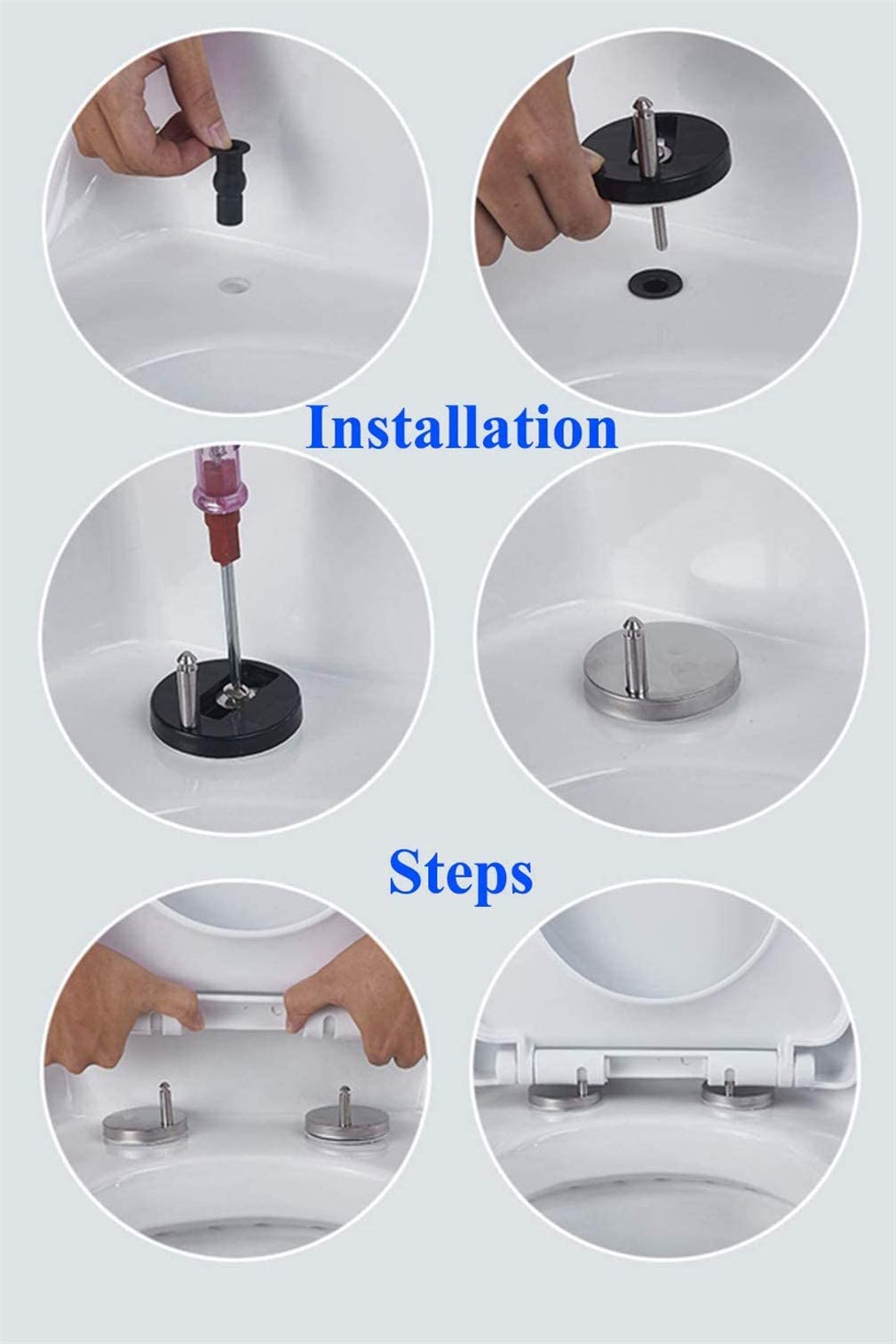 Installation

Steps