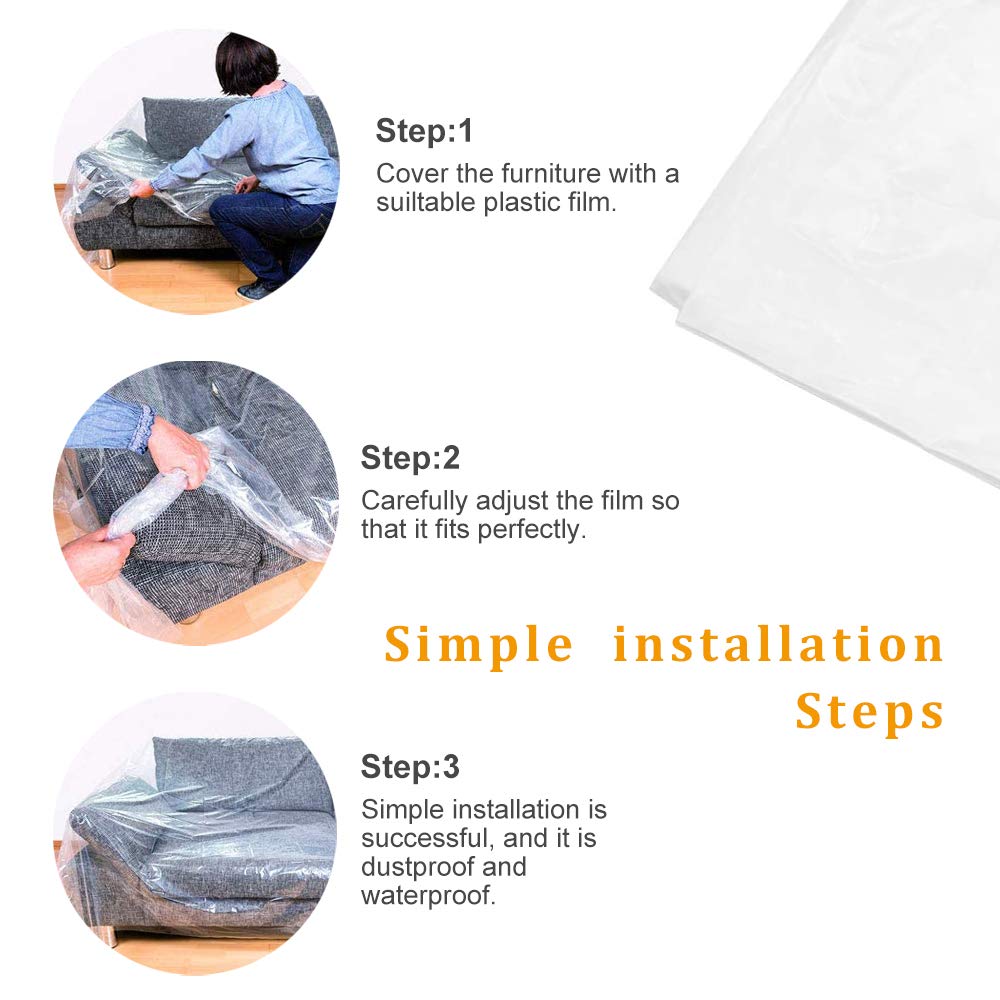 Step:1
Cover the furniture with a suiltable plastic film.

Step:2
Carefully adjust the film so that it fits perfectly.

Simple installation Steps

Step:3
Simple installation is successful, and it is dustproof and waterproof.