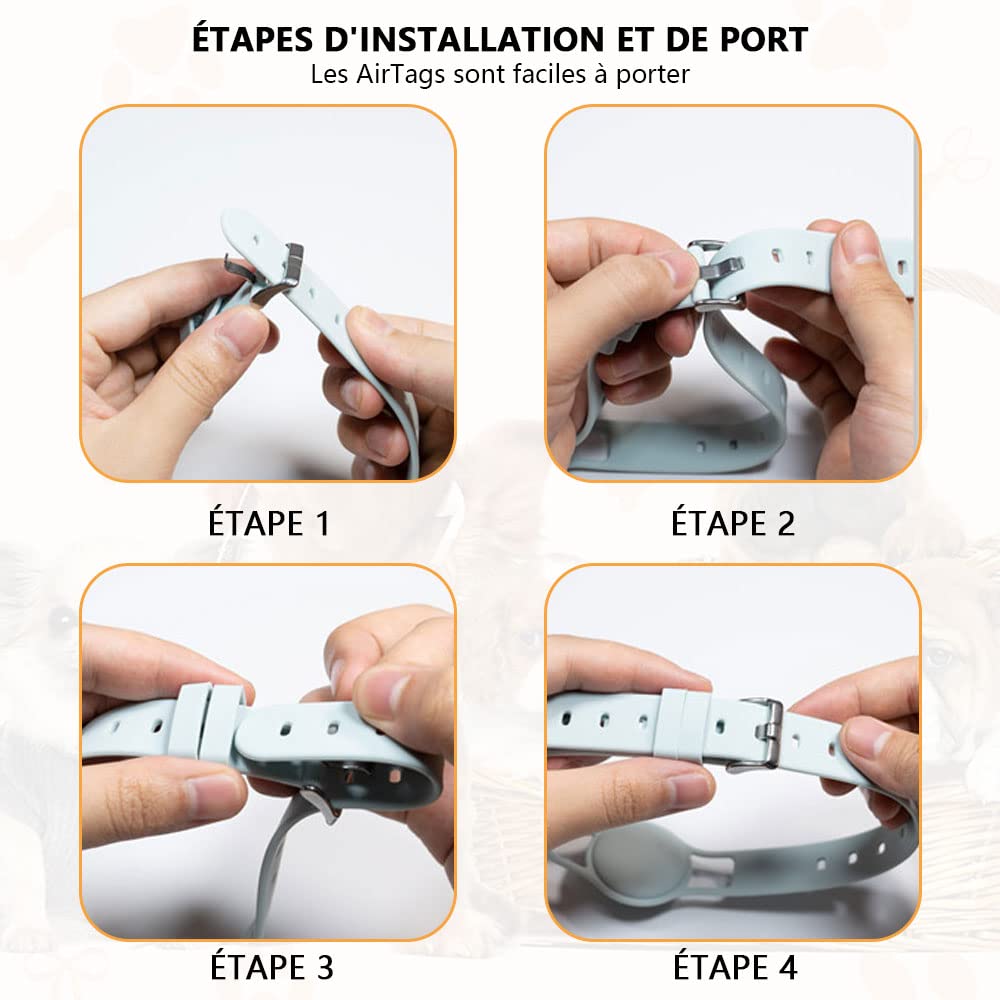 ÉTAPES D'INSTALLATION ET DE PORT
Les AirTags sont faciles à porter

ÉTAPE 1

ÉTAPE 2

ÉTAPE 3

ÉTAPE 4