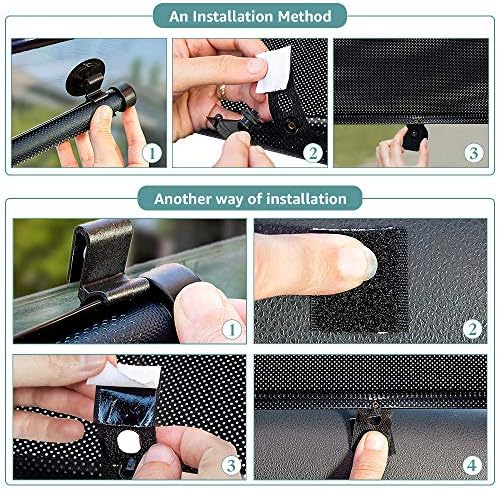 An Installation Method

1

2

3

Another way of installation

1

2

3

4