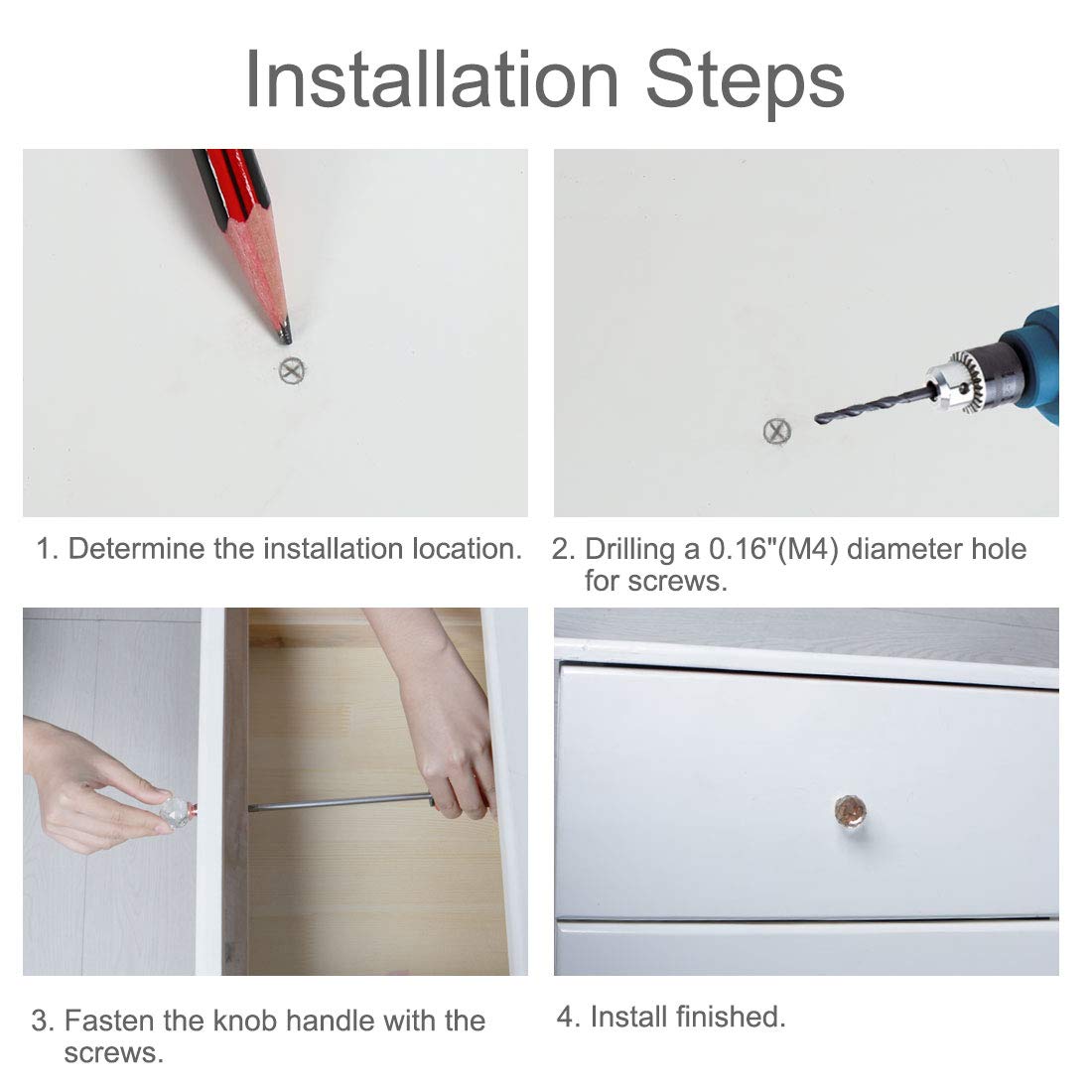 Installation Steps

1. Determine the installation location.

2. Drilling a 0.16"(M4) diameter hole for screws.

3. Fasten the knob handle with the screws.

4. Install finished.