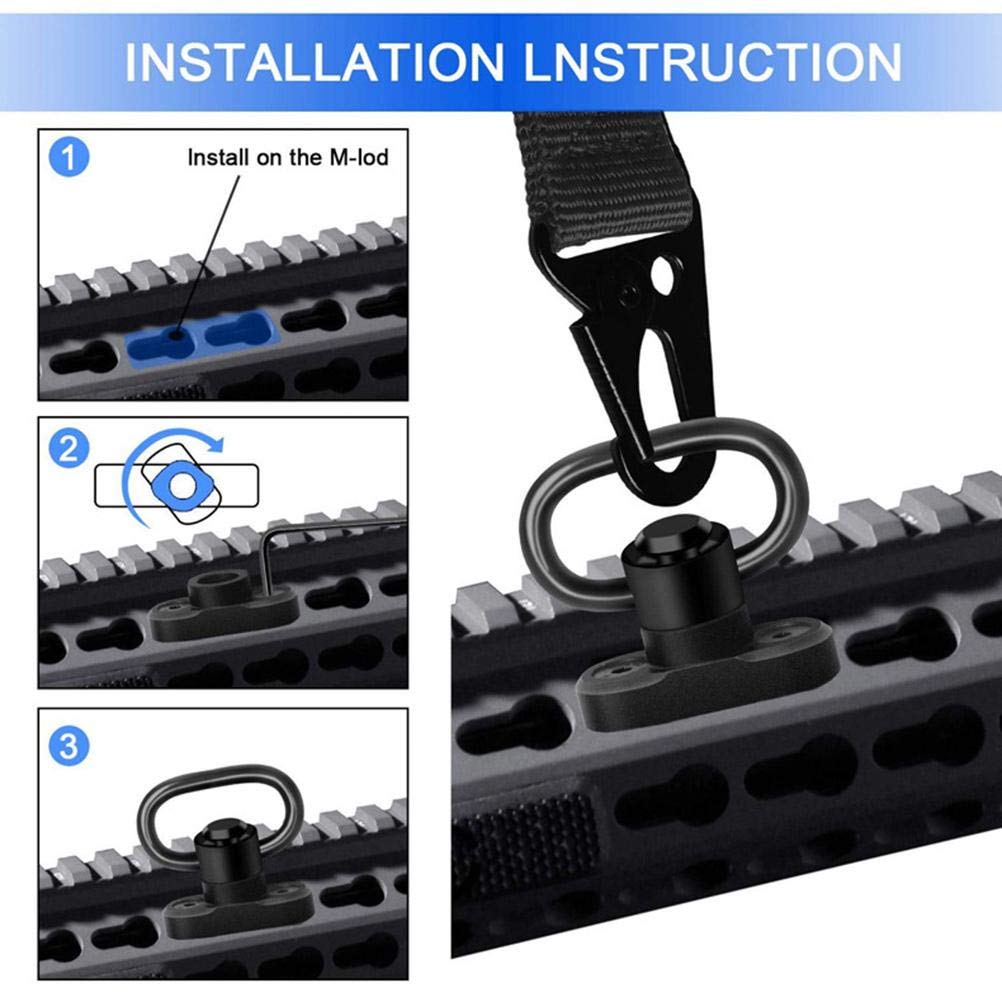 INSTALLATION LNSTRUCTION

1

Install on the M-lod

2

3