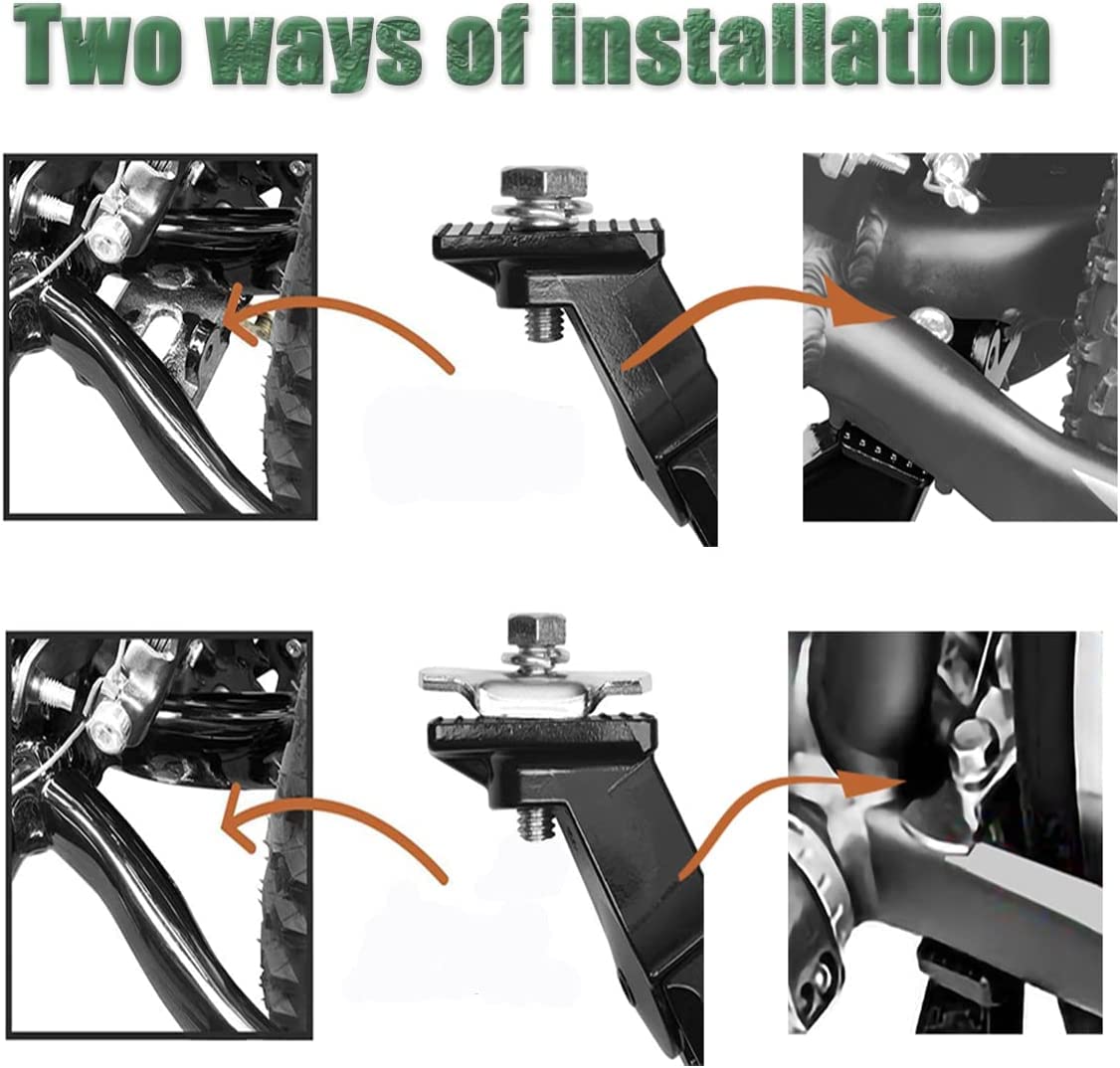 Two ways of installation