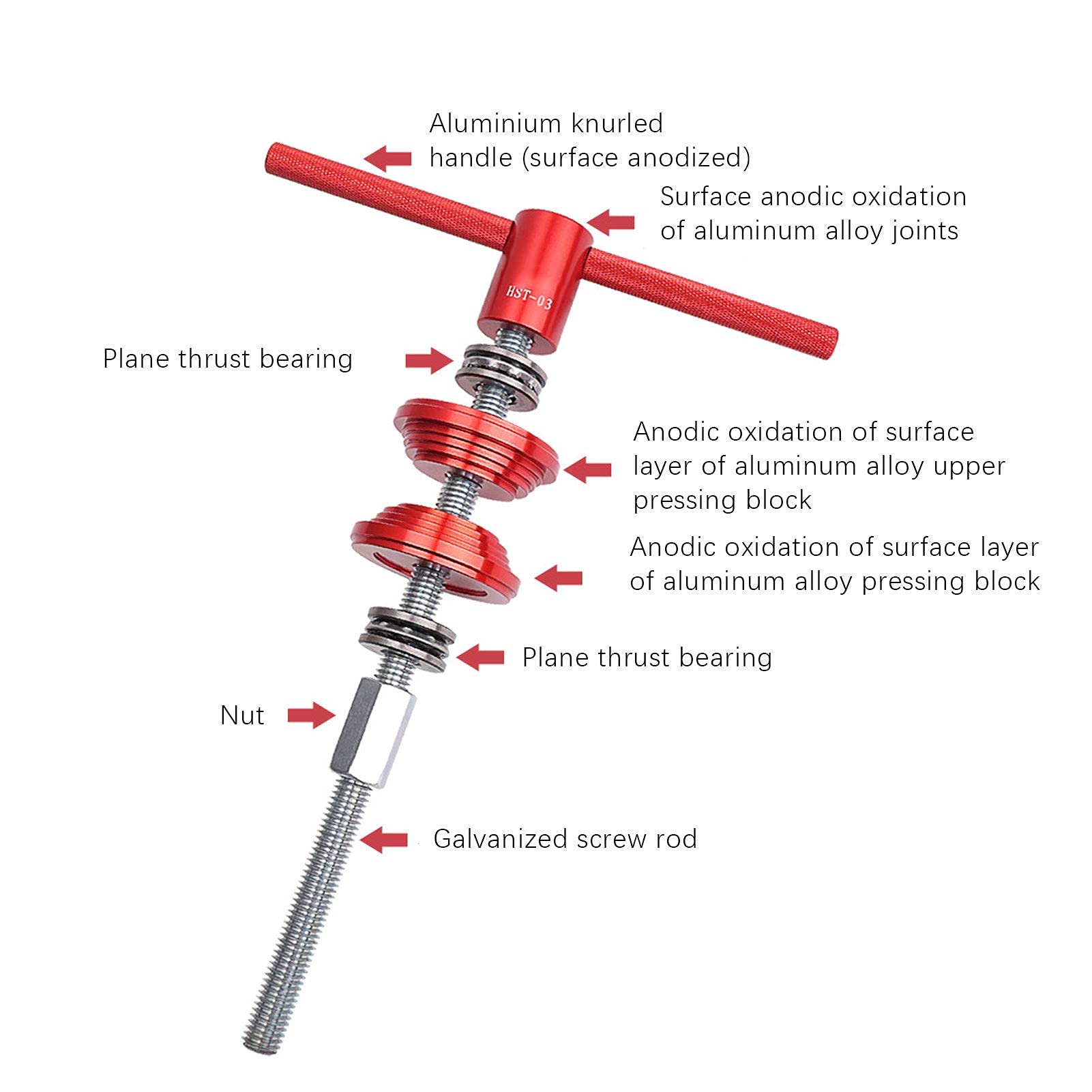 Aluminium knurled handle (surface anodized)

Surface anodic oxidation of aluminum alloy joints

HST-03

Plane thrust bearing

Anodic oxidation of surface layer of aluminum alloy upper pressing block

Anodic oxidation of surface layer of aluminum alloy pressing block

Plane thrust bearing

Nut

Galvanized screw rod