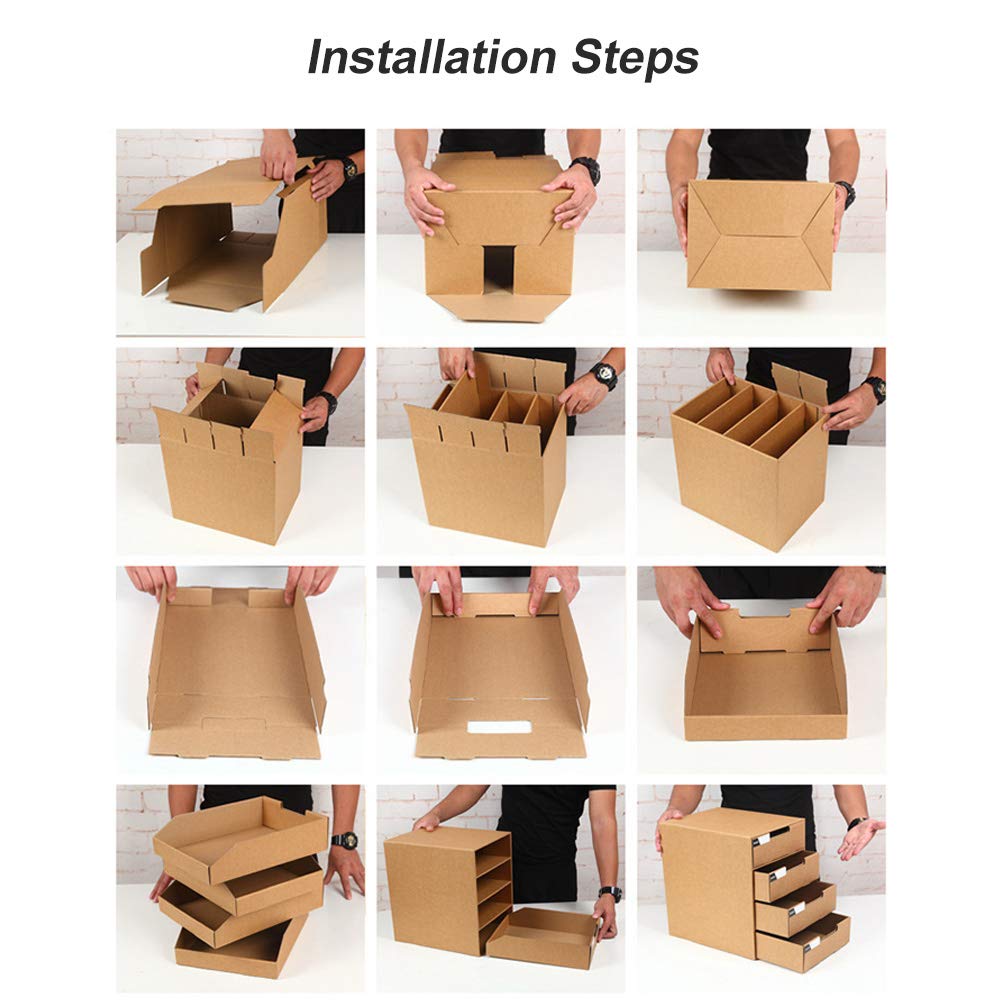 Installation Steps