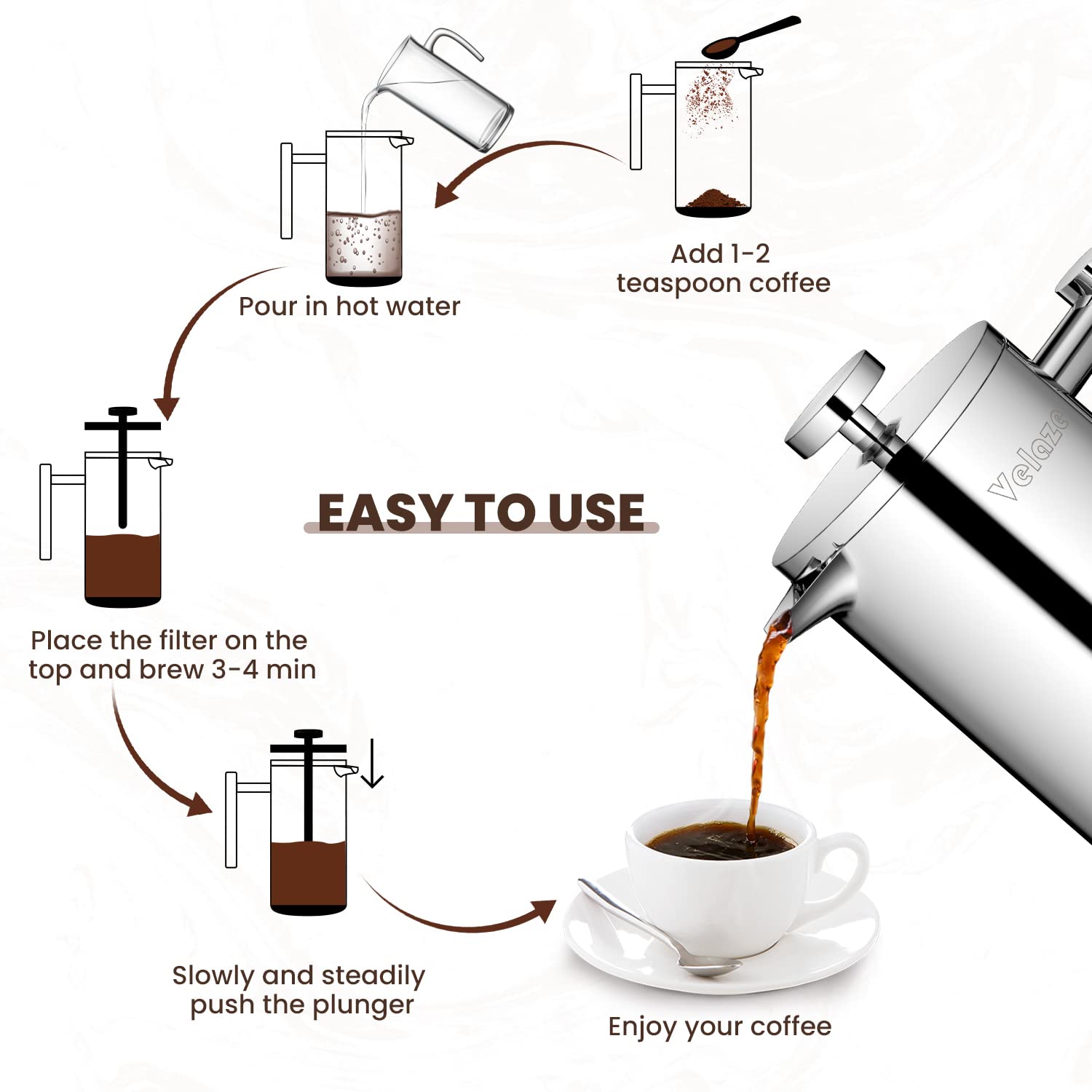 Add 1-2 teaspoon coffee

Pour in hot water

EASY TO USE

Velaze

Place the filter on the top and brew 3-4 min

Slowly and steadily push the plunger

Enjoy your coffee