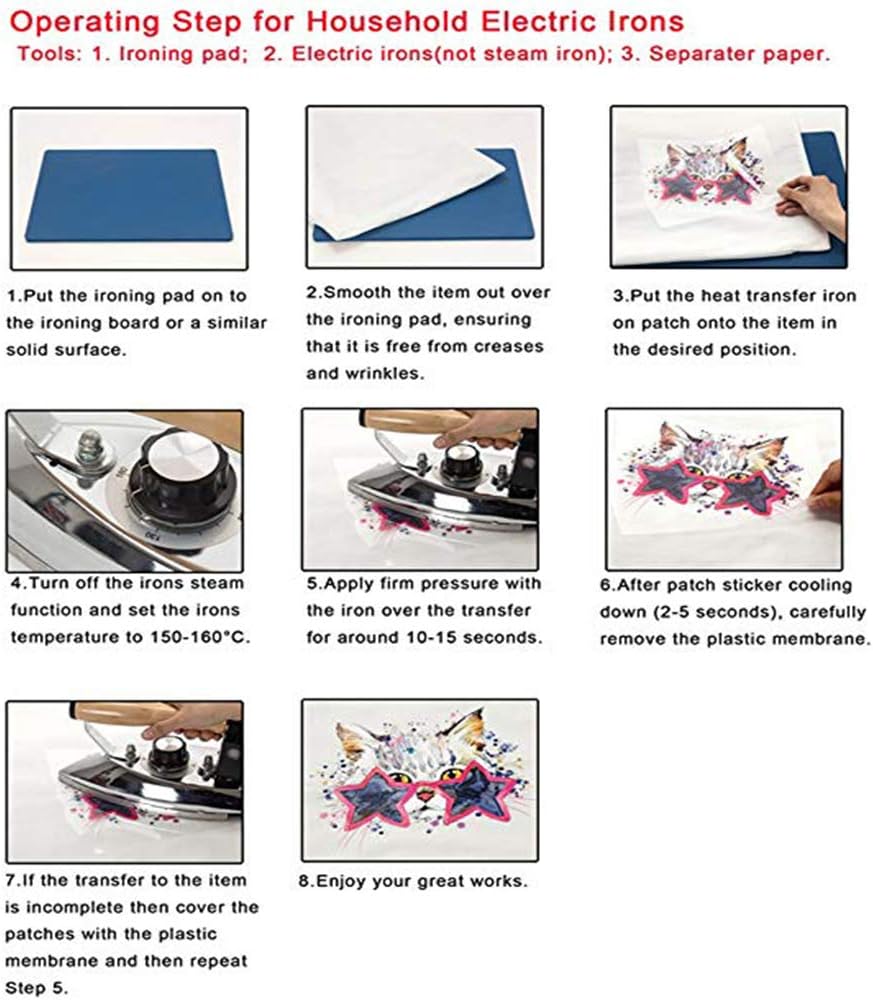 Operating Step for Household Electric Irons
Tools: 1. Ironing pad; 2. Electric irons(not steam iron); 3. Separater paper.

1.Put the ironing pad on to the ironing board or a similar solid surface.

2.Smooth the item out over the ironing pad, ensuring that it is free from creases and wrinkles.

3.Put the heat transfer iron on patch onto the item in the desired position.

4.Turn off the irons steam function and set the irons temperature to 150-160°C.

5.Apply firm pressure with the iron over the transfer for around 10-15 seconds.

6.After patch sticker cooling down (2-5 seconds), carefully remove the plastic membrane.

7.If the transfer to the item is incomplete then cover the patches with the plastic membrane and then repeat Step 5.

8.Enjoy your great works.