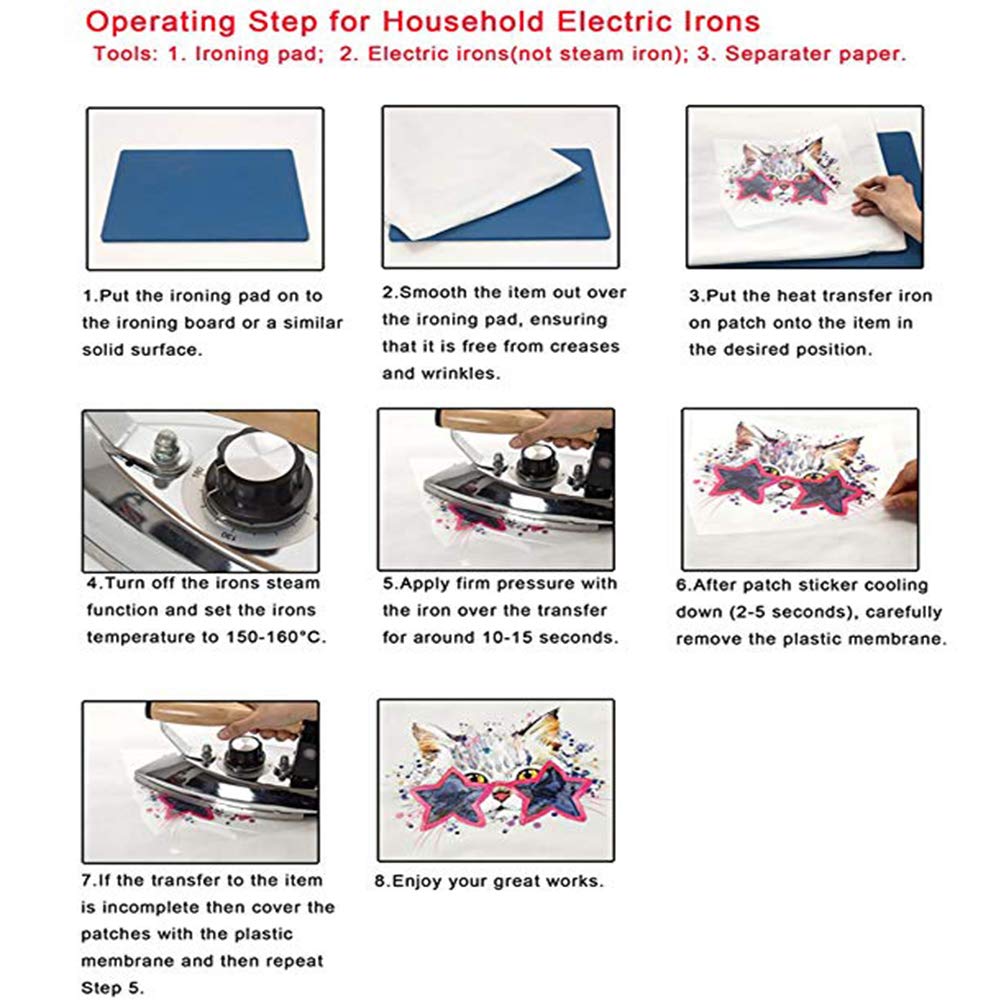 Operating Step for Household Electric Irons
Tools: 1. Ironing pad; 2. Electric irons(not steam iron); 3. Separater paper.

1.Put the ironing pad on to the ironing board or a similar solid surface.

2.Smooth the item out over the ironing pad, ensuring that it is free from creases and wrinkles.

3.Put the heat transfer iron on patch onto the item in the desired position.

4.Turn off the irons steam function and set the irons temperature to 150-160°C.

5.Apply firm pressure with the iron over the transfer for around 10-15 seconds.

6.After patch sticker cooling down (2-5 seconds), carefully remove the plastic membrane.

7.If the transfer to the item is incomplete then cover the patches with the plastic membrane and then repeat Step 5.

8.Enjoy your great works.