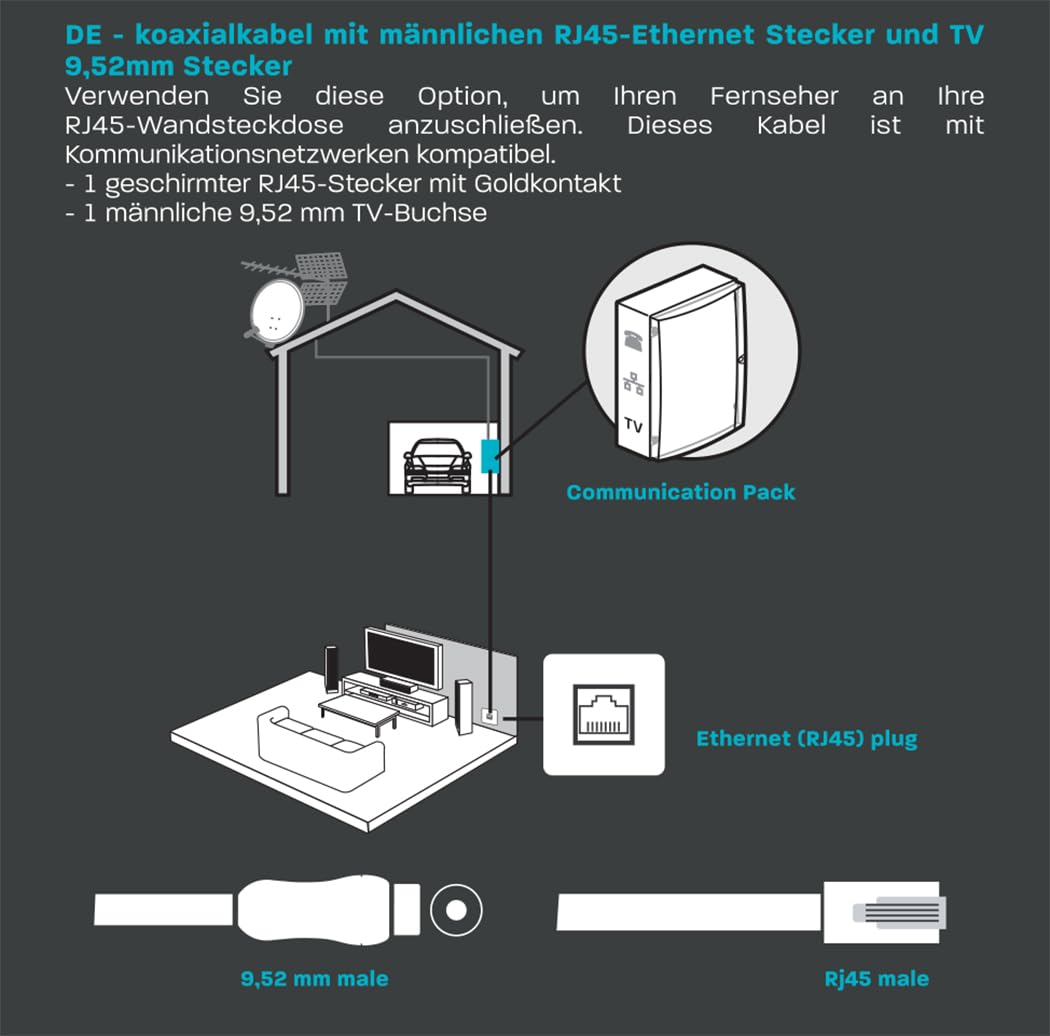 DE - koaxialkabel mit männlichen RJ45-Ethernet Stecker und TV 9,52mm Stecker

Verwenden Sie diese Option, um Ihren Fernseher an Ihre RJ45-Wandsteckdose anzuschließen. Dieses Kabel ist mit Kommunikationsnetzwerken kompatibel.
- 1 geschirmter RJ45-Stecker mit Goldkontakt
- 1 männliche 9,52 mm TV-Buchse

TV

Communication Pack

Ethernet (RJ45) plug

9,52 mm male

Rj45 male