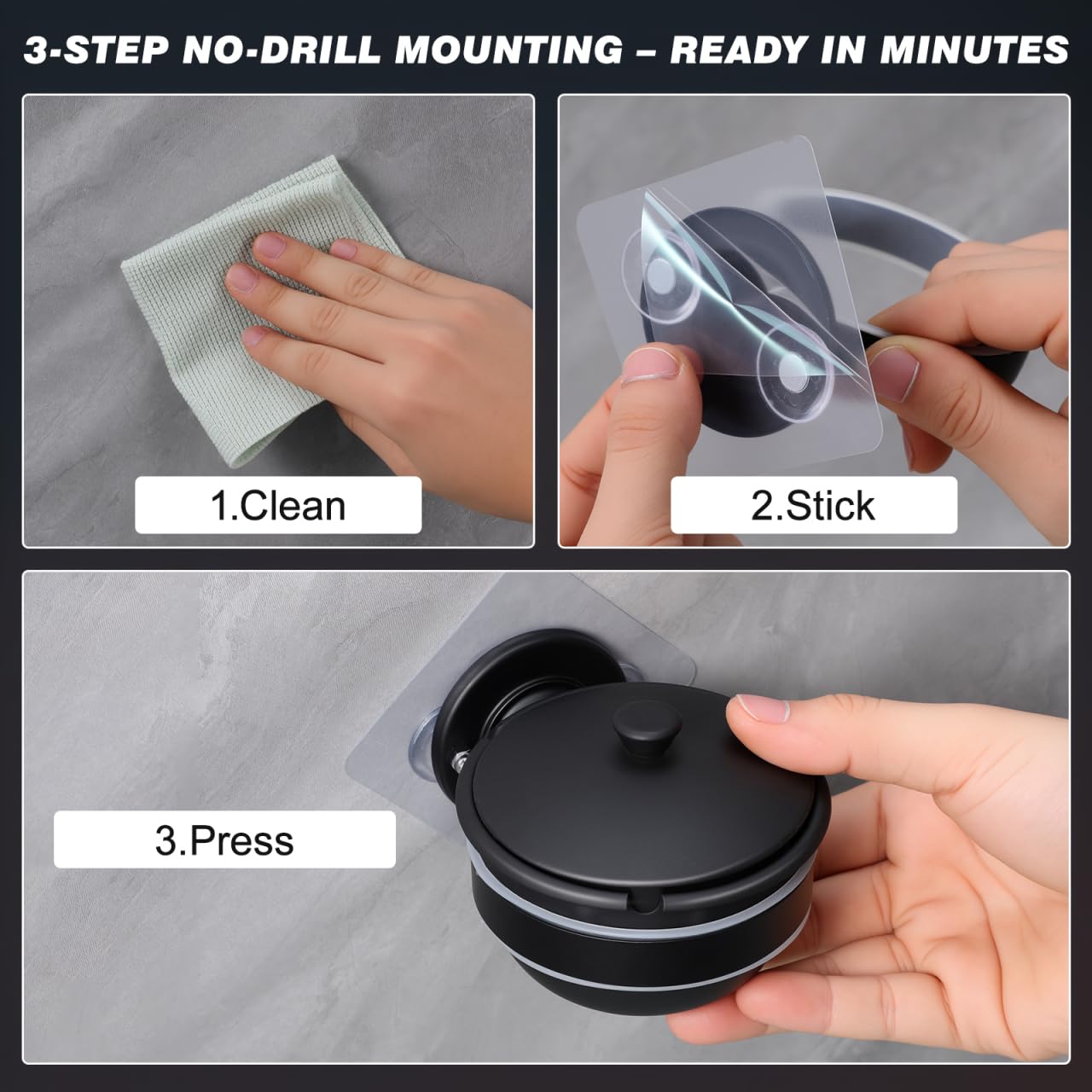 3-STEP NO-DRILL MOUNTING – READY IN MINUTES

1.Clean

2.Stick

3.Press