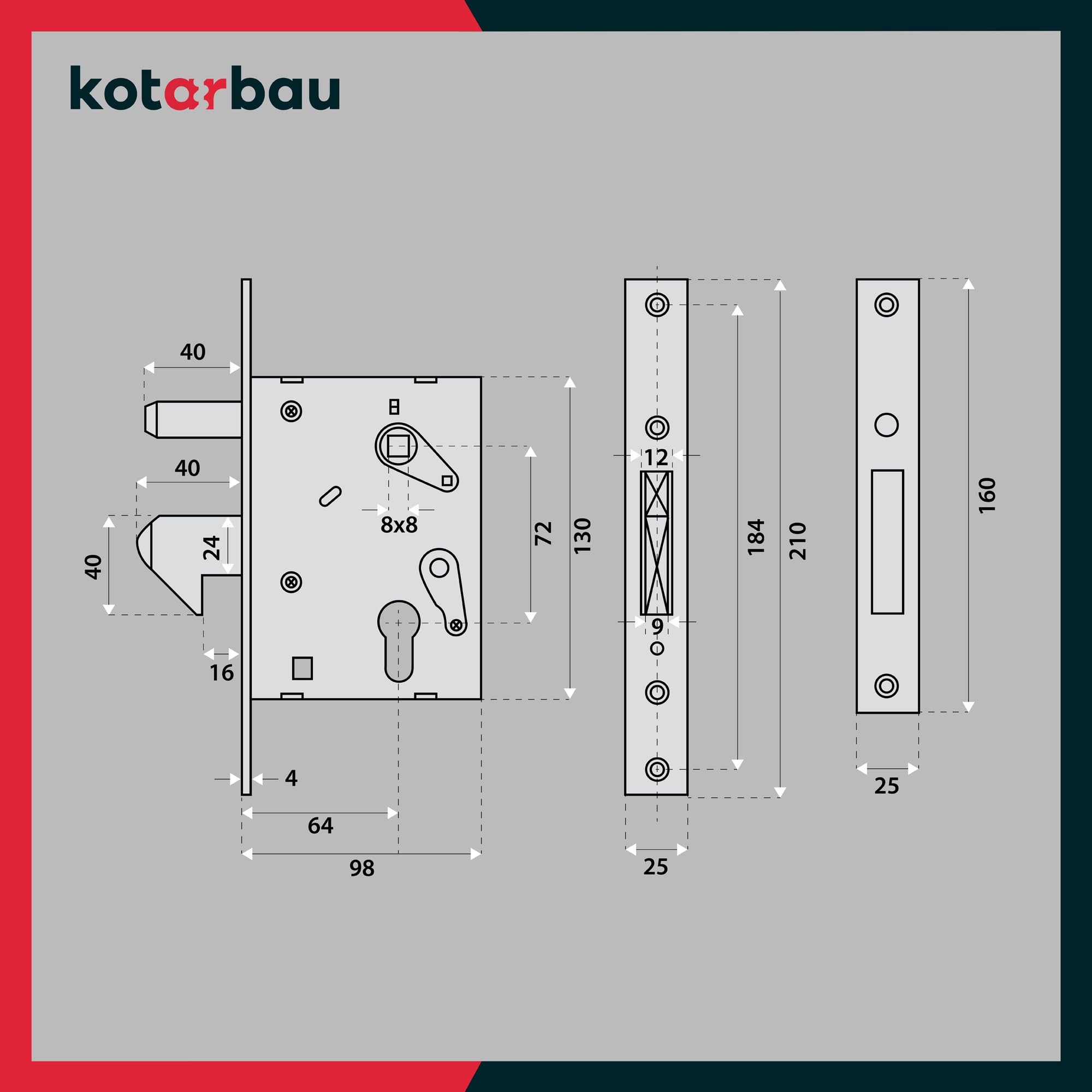 kotarbau

40

40

40

24

16

8x8

72

130

4

64

98

12

9

184

210

25

160

25