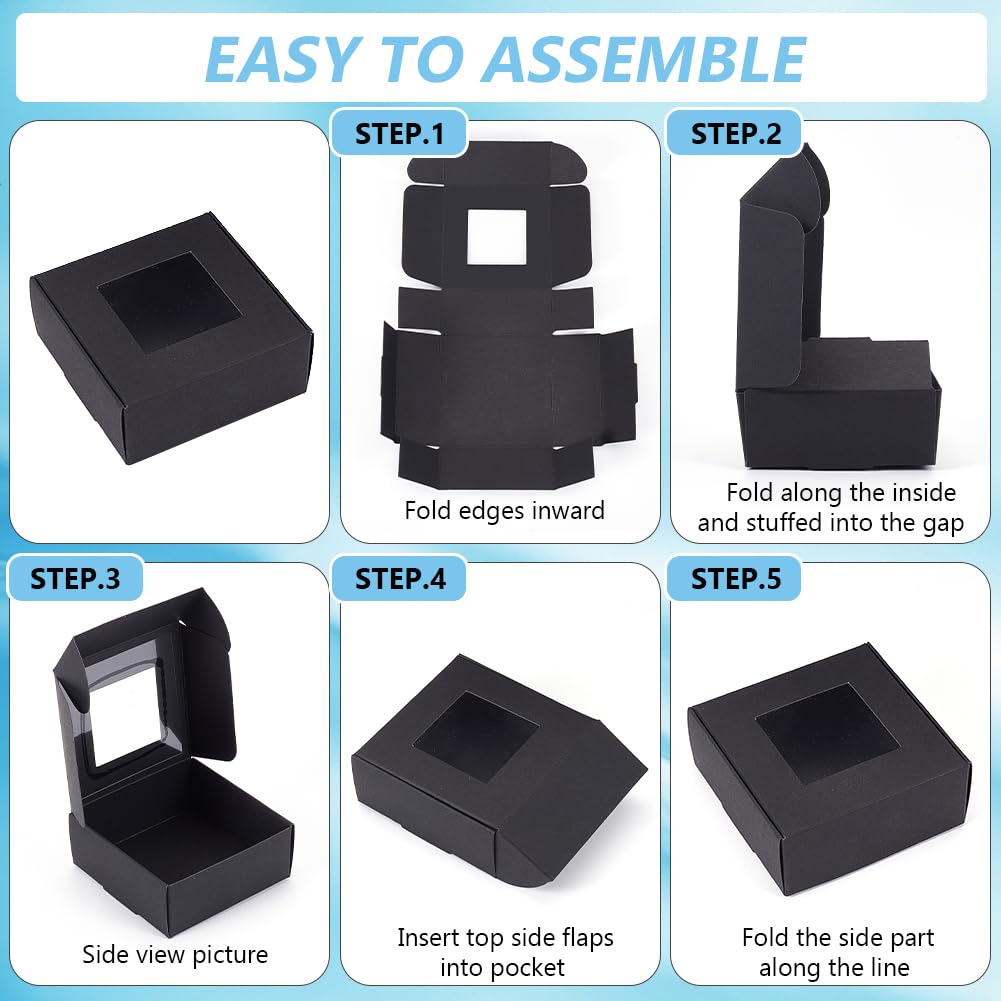 EASY TO ASSEMBLE

STEP.1

Fold edges inward

STEP.2

Fold along the inside and stuffed into the gap

STEP.3

Side view picture

STEP.4

Insert top side flaps into pocket

STEP.5

Fold the side part along the line