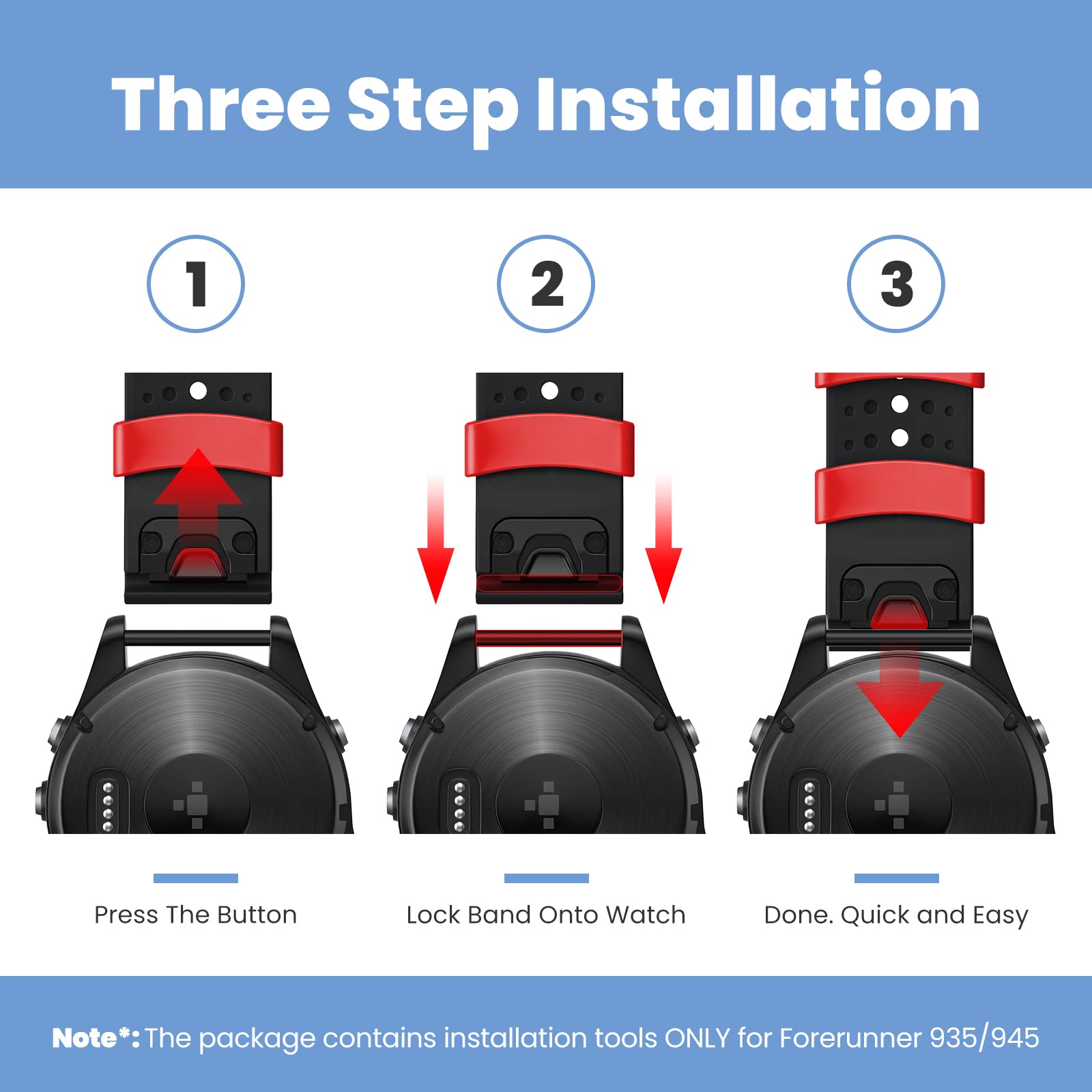 Three Step Installation

1

2

3

Press The Button

Lock Band Onto Watch

Done. Quick and Easy

Note*: The package contains installation tools ONLY for Forerunner 935/945