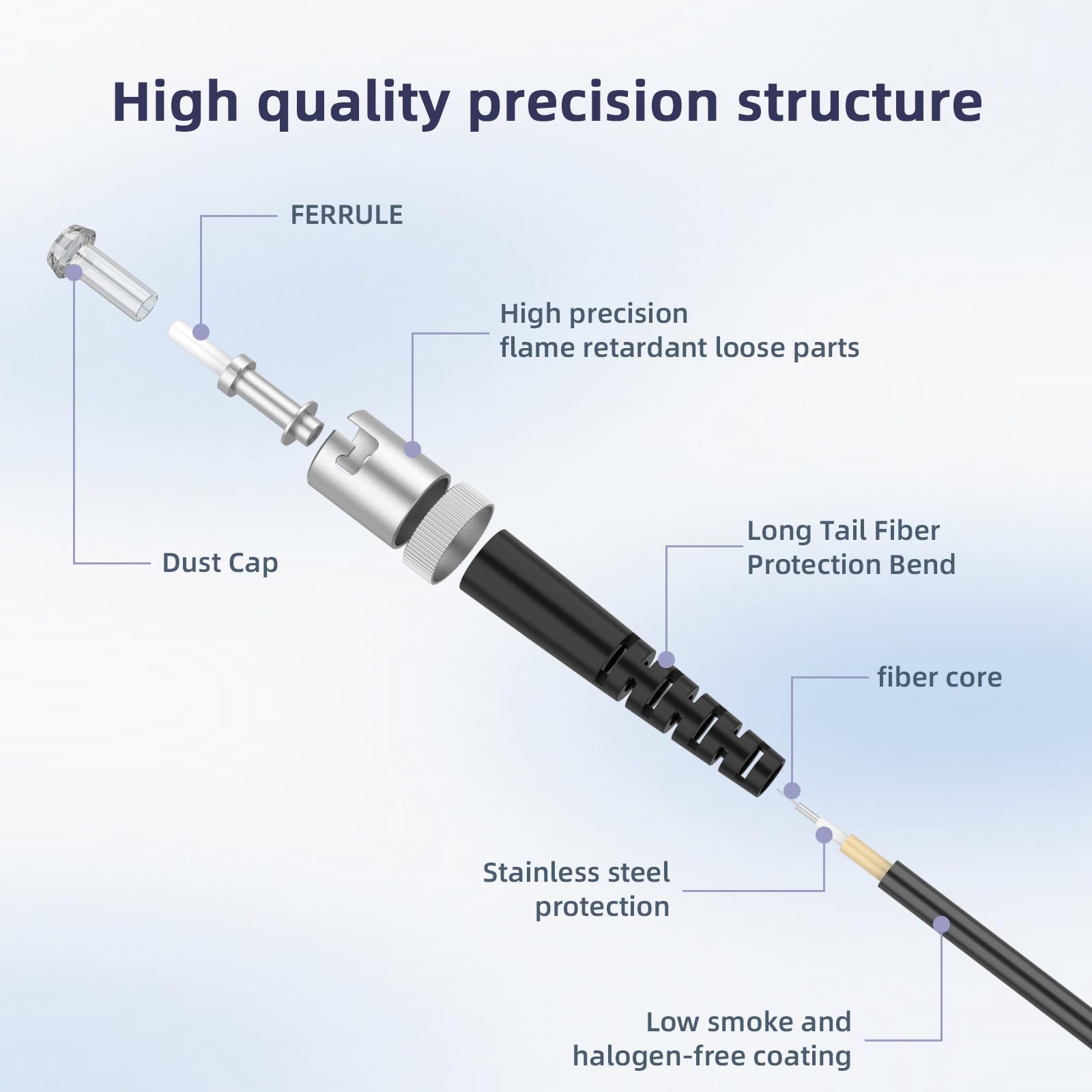 High quality precision structure

FERRULE

High precision
flame retardant loose parts

Dust Cap

Long Tail Fiber
Protection Bend

fiber core

Stainless steel
protection

Low smoke and
halogen-free coating