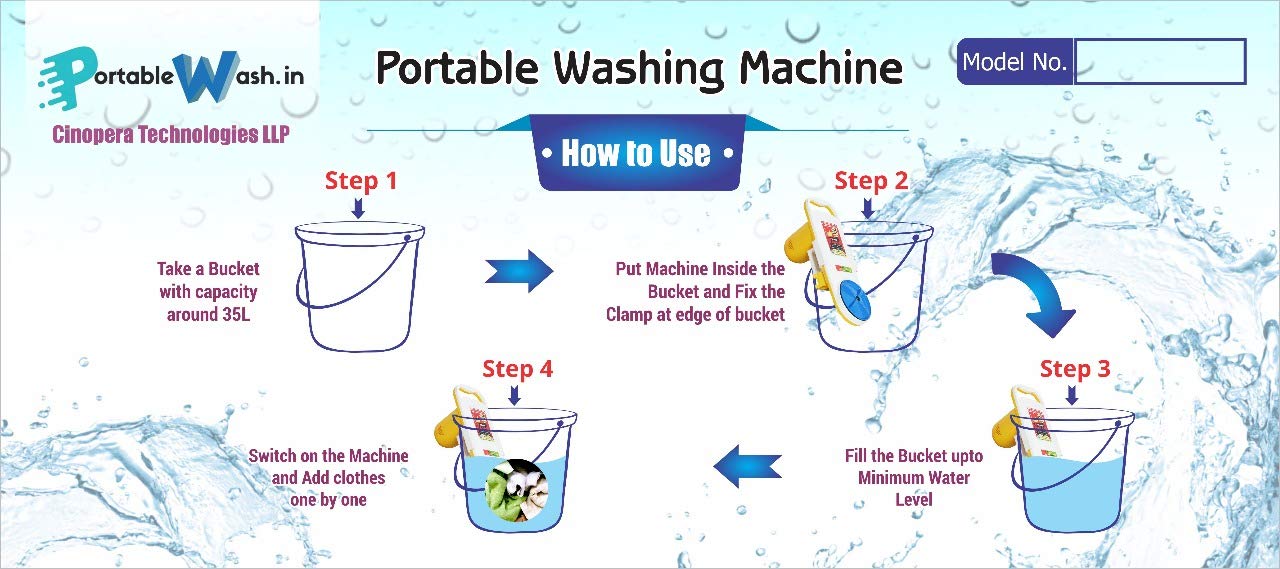 PortableWash.in

Cinopera Technologies LLP

Portable Washing Machine

Model No.

• How to Use •

Step 1

Take a Bucket with capacity around 35L

Step 2

Put Machine Inside the Bucket and Fix the Clamp at edge of bucket

Step 3

Fill the Bucket upto Minimum Water Level

Step 4

Switch on the Machine and Add clothes one by one