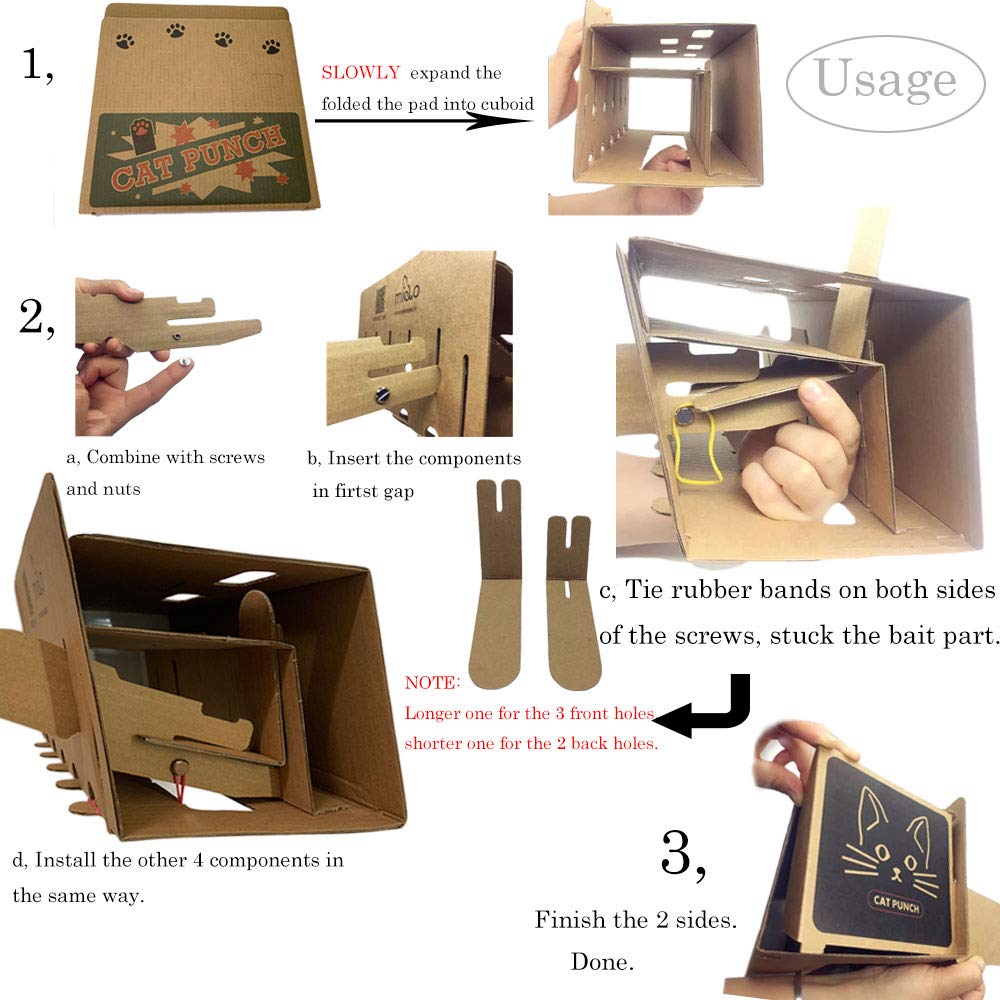 1,

CAT PUNCH

SLOWLY expand the folded the pad into cuboid

Usage

2,

a, Combine with screws and nuts

b, Insert the components in firtst gap

c, Tie rubber bands on both sides of the screws, stuck the bait part.

NOTE:
Longer one for the 3 front holes
shorter one for the 2 back holes.

d, Install the other 4 components in the same way.

3,

Finish the 2 sides.
Done.

CAT PUNCH