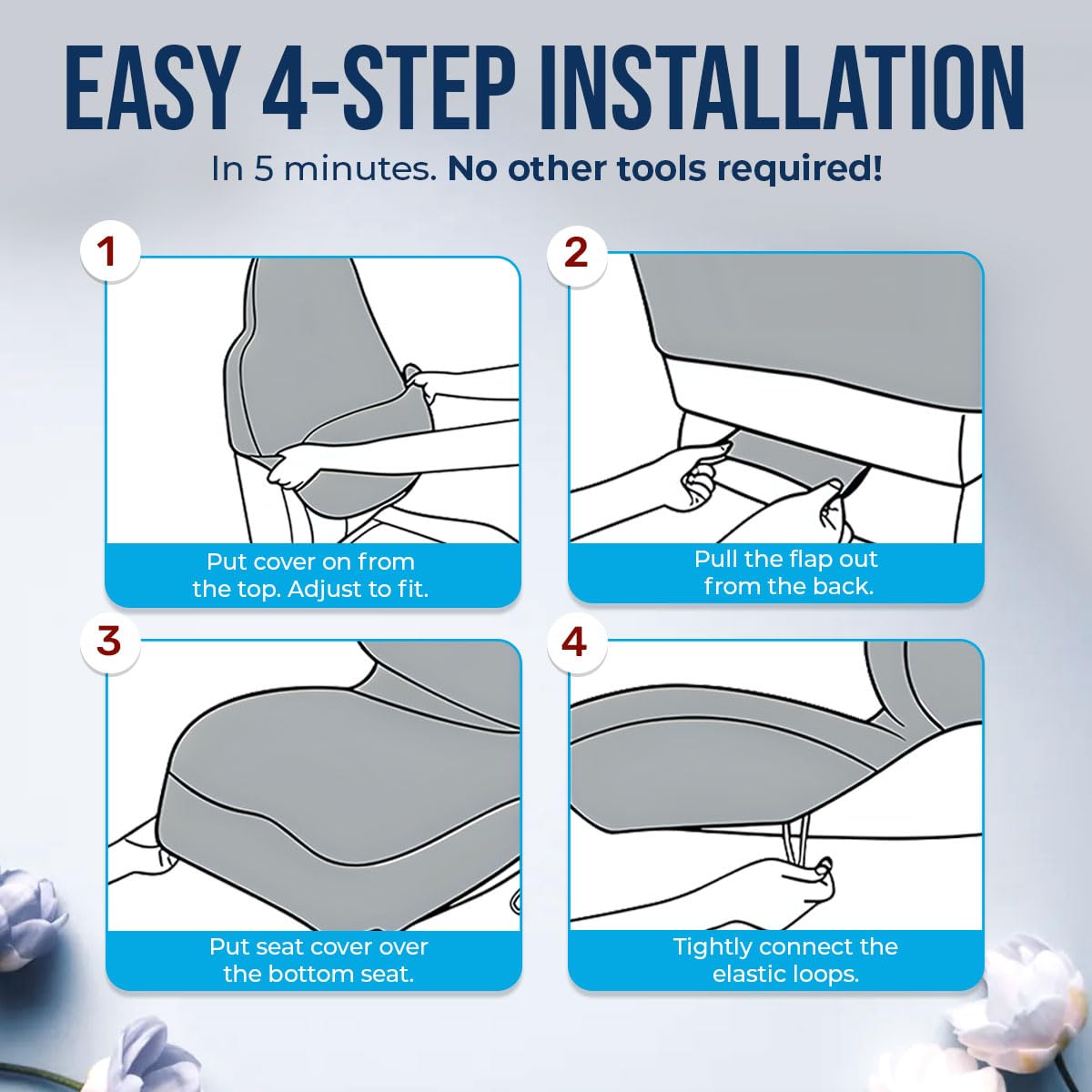 EASY 4-STEP INSTALLATION

In 5 minutes. No other tools required!

1

Put cover on from the top. Adjust to fit.

2

Pull the flap out from the back.

3

Put seat cover over the bottom seat.

4

Tightly connect the elastic loops.