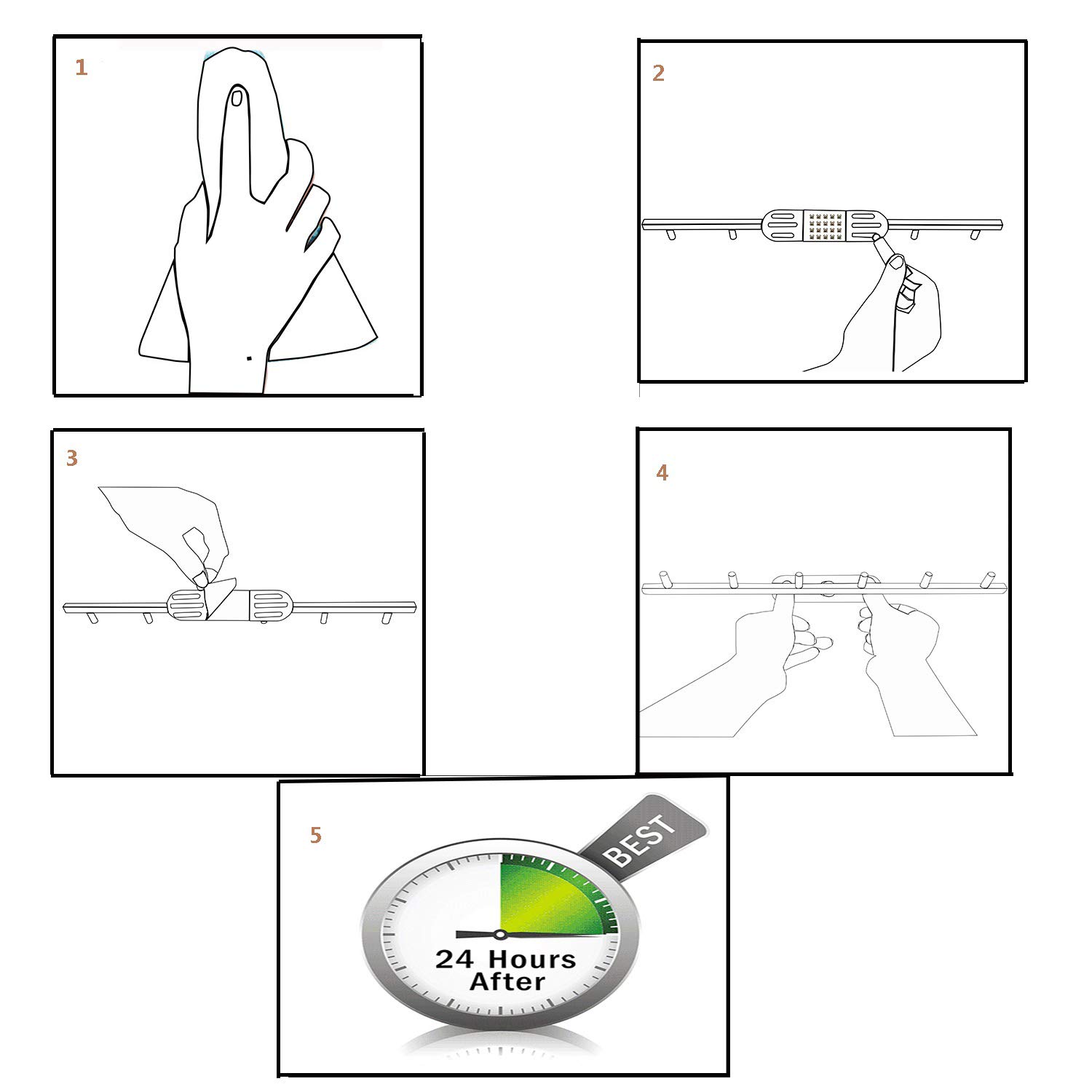 1

2

3

4

5

BEST

24 Hours
After