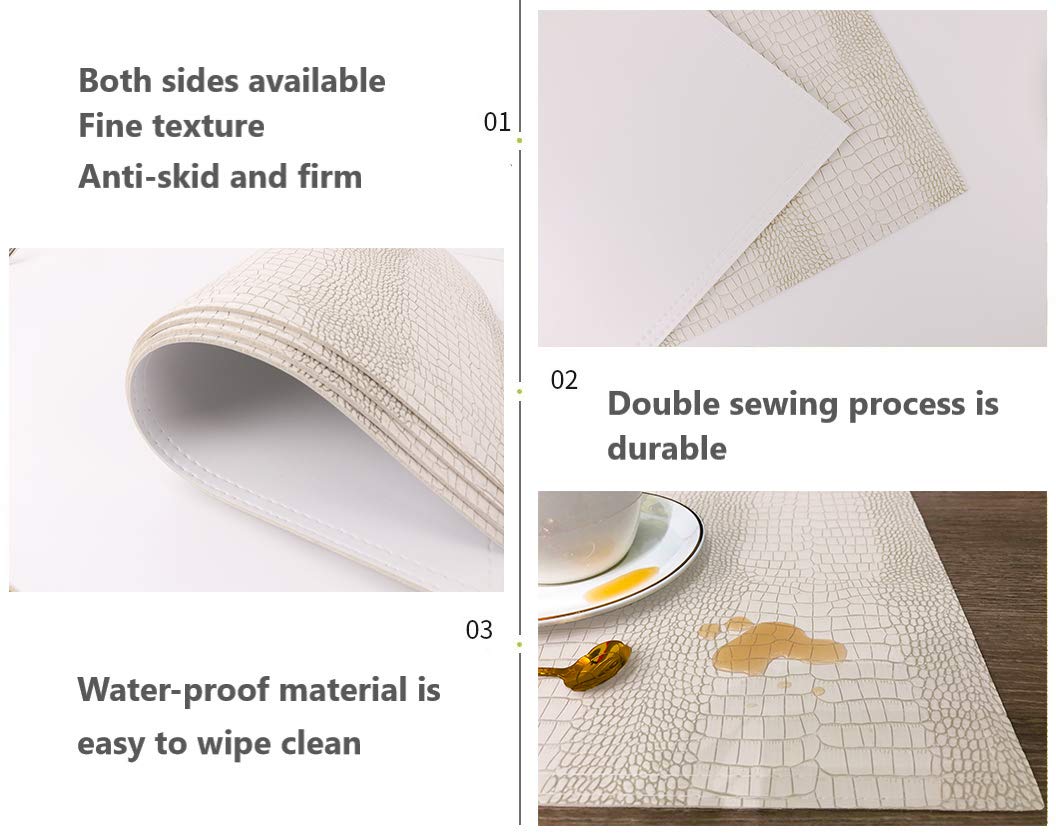 Both sides available
Fine texture
Anti-skid and firm

01

02

Double sewing process is durable

03

Water-proof material is easy to wipe clean