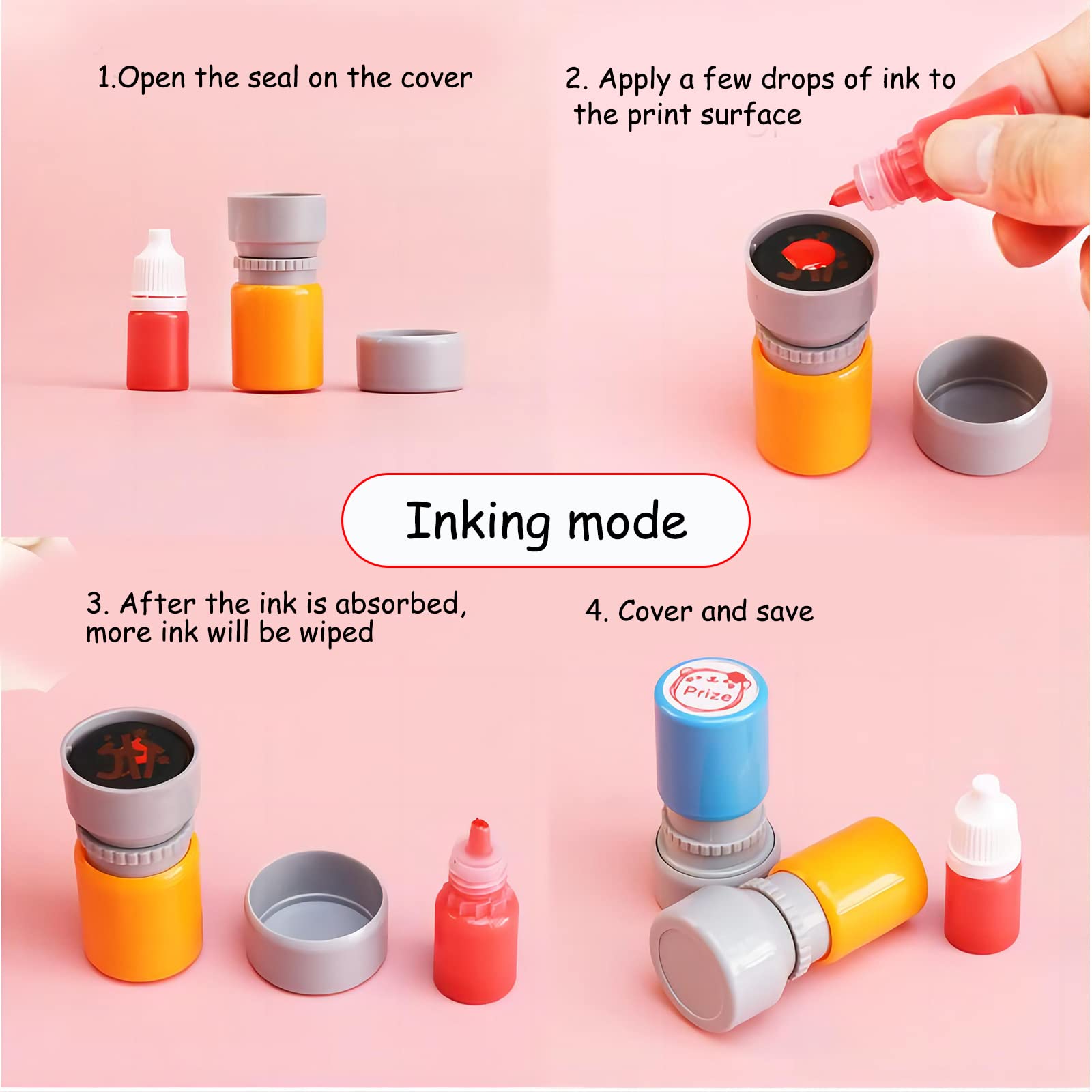 1.Open the seal on the cover

2. Apply a few drops of ink to the print surface

Inking mode

3. After the ink is absorbed, more ink will be wiped

4. Cover and save

Prize