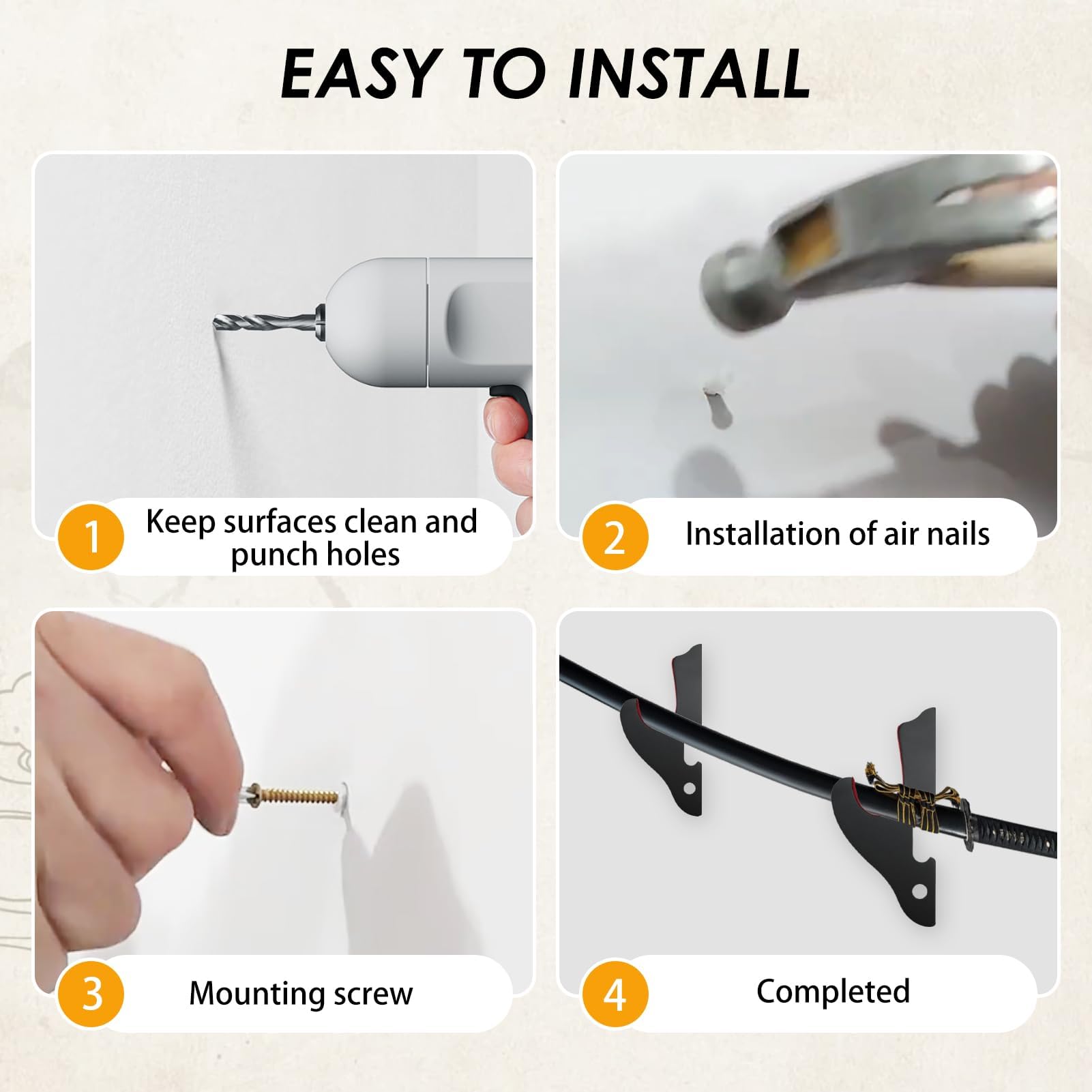 EASY TO INSTALL

1 Keep surfaces clean and punch holes

2 Installation of air nails

3 Mounting screw

4 Completed