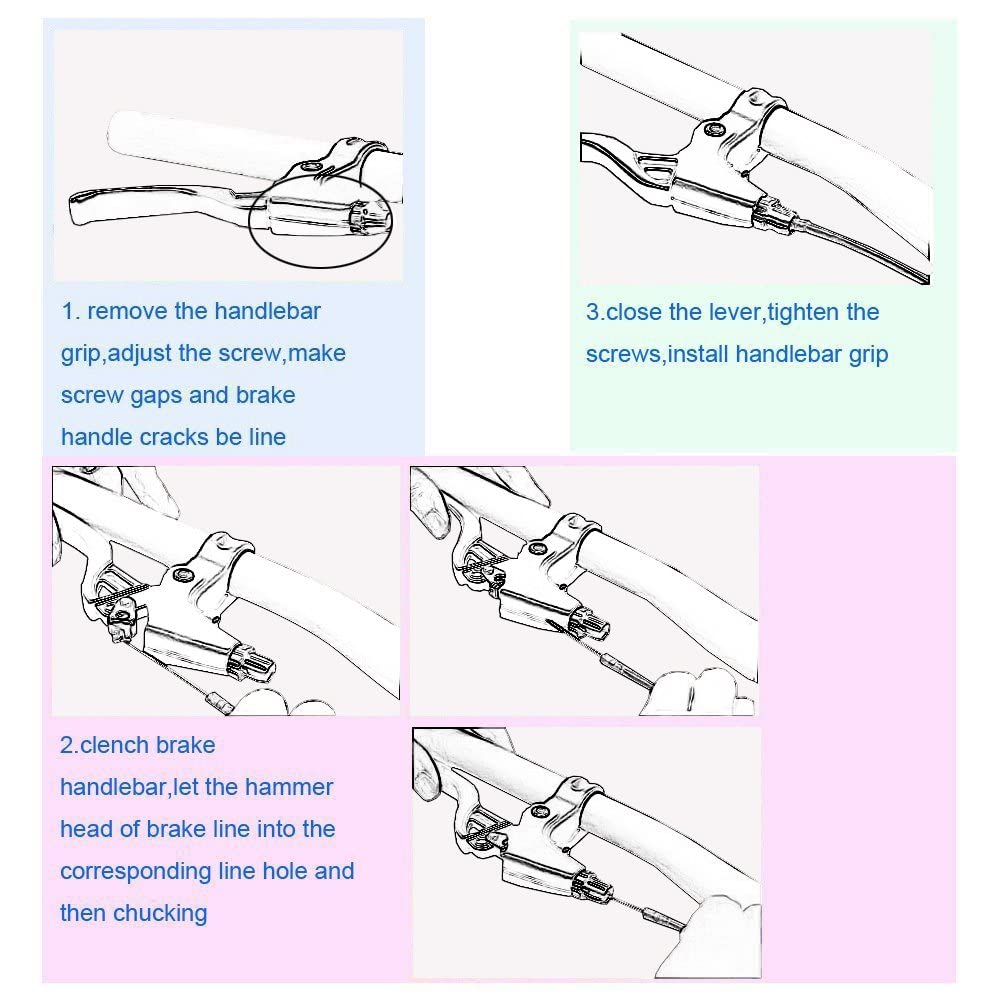 1. remove the handlebar grip,adjust the screw,make screw gaps and brake handle cracks be line

3.close the lever,tighten the screws,install handlebar grip

2.clench brake handlebar,let the hammer head of brake line into the corresponding line hole and then chucking