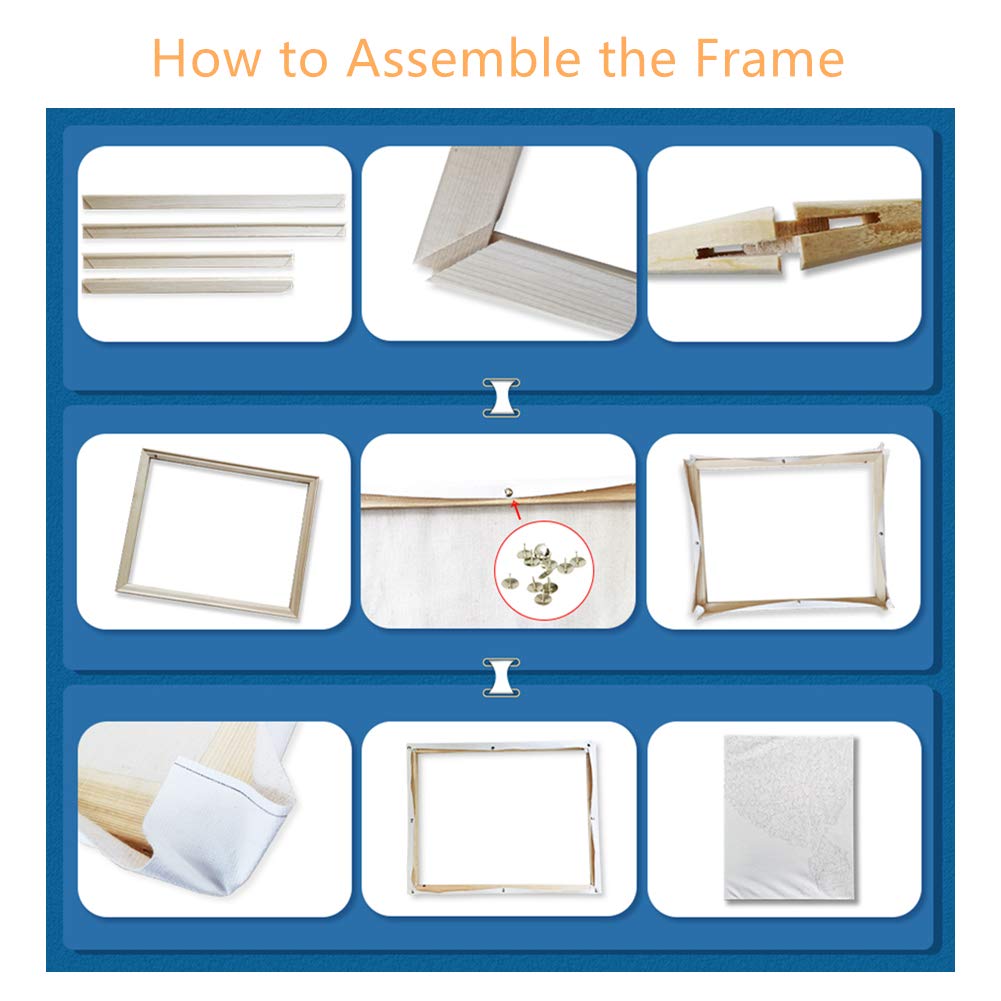 How to Assemble the Frame