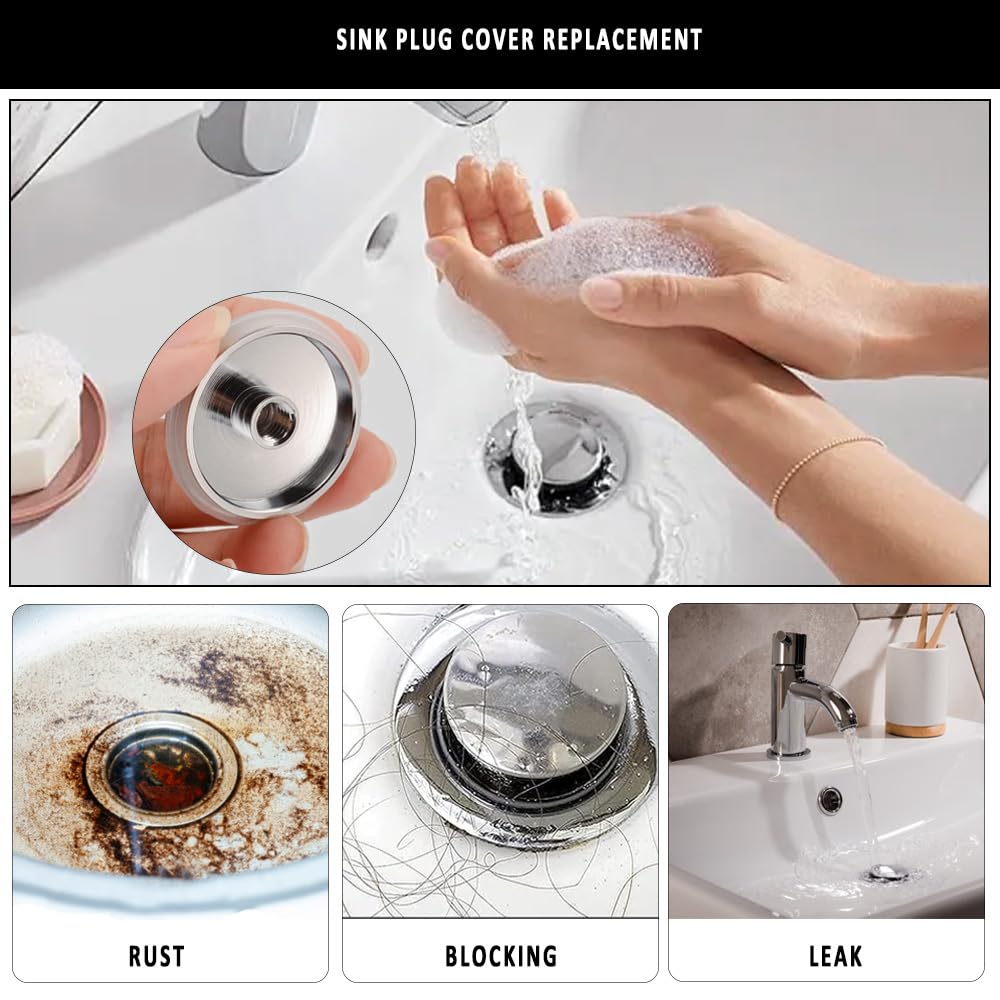 SINK PLUG COVER REPLACEMENT

RUST

BLOCKING

LEAK