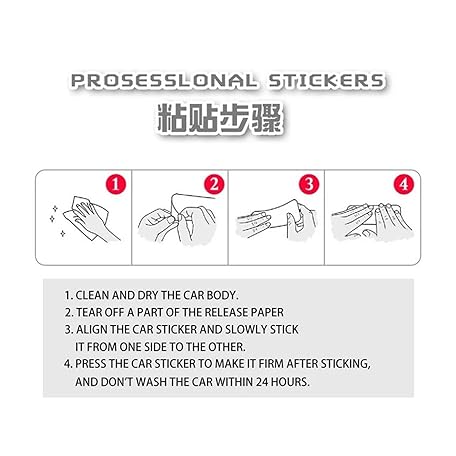 PROSESSLONAL STICKERS
粘贴步骤

1

2

3

4

1. CLEAN AND DRY THE CAR BODY.
2. TEAR OFF A PART OF THE RELEASE PAPER
3. ALIGN THE CAR STICKER AND SLOWLY STICK IT FROM ONE SIDE TO THE OTHER.
4. PRESS THE CAR STICKER TO MAKE IT FIRM AFTER STICKING, AND DON'T WASH THE CAR WITHIN 24 HOURS.