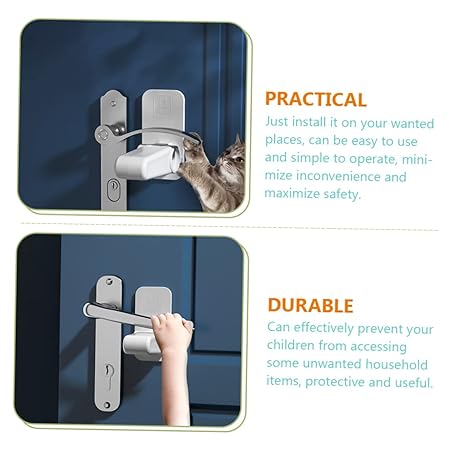 PRACTICAL
Just install it on your wanted places, can be easy to use and simple to operate, minimize inconvenience and maximize safety.

DURABLE
Can effectively prevent your children from accessing some unwanted household items, protective and useful.