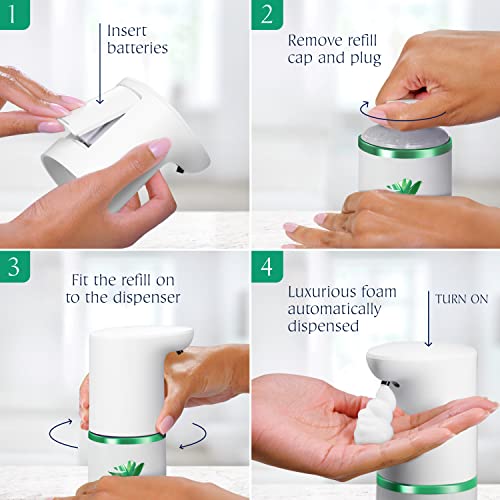 1

Insert batteries

2

Remove refill cap and plug

3

Fit the refill on to the dispenser

4

Luxurious foam automatically dispensed

TURN ON