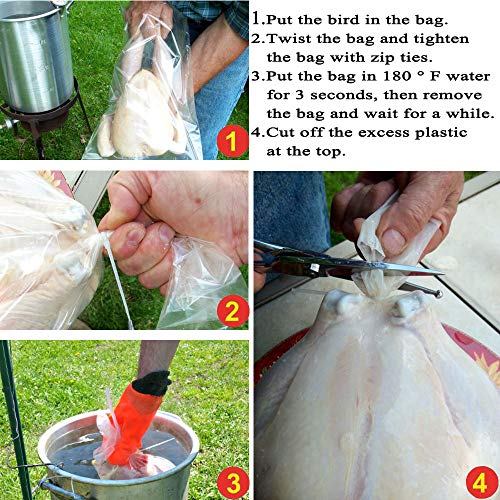 1.Put the bird in the bag.
2.Twist the bag and tighten the bag with zip ties.
3.Put the bag in 180 ° F water for 3 seconds, then remove the bag and wait for a while.
4.Cut off the excess plastic at the top.

1

2

3

4