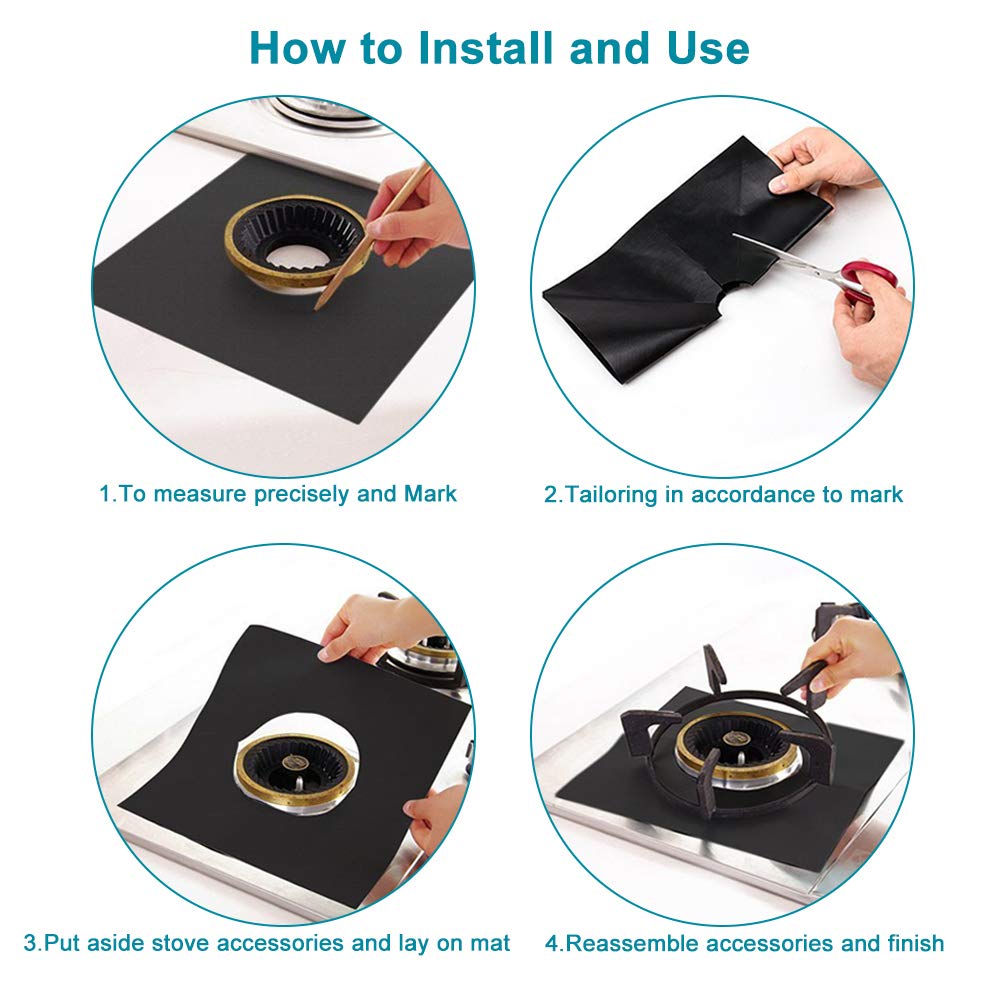 How to Install and Use

1.To measure precisely and Mark

2.Tailoring in accordance to mark

3.Put aside stove accessories and lay on mat

4.Reassemble accessories and finish