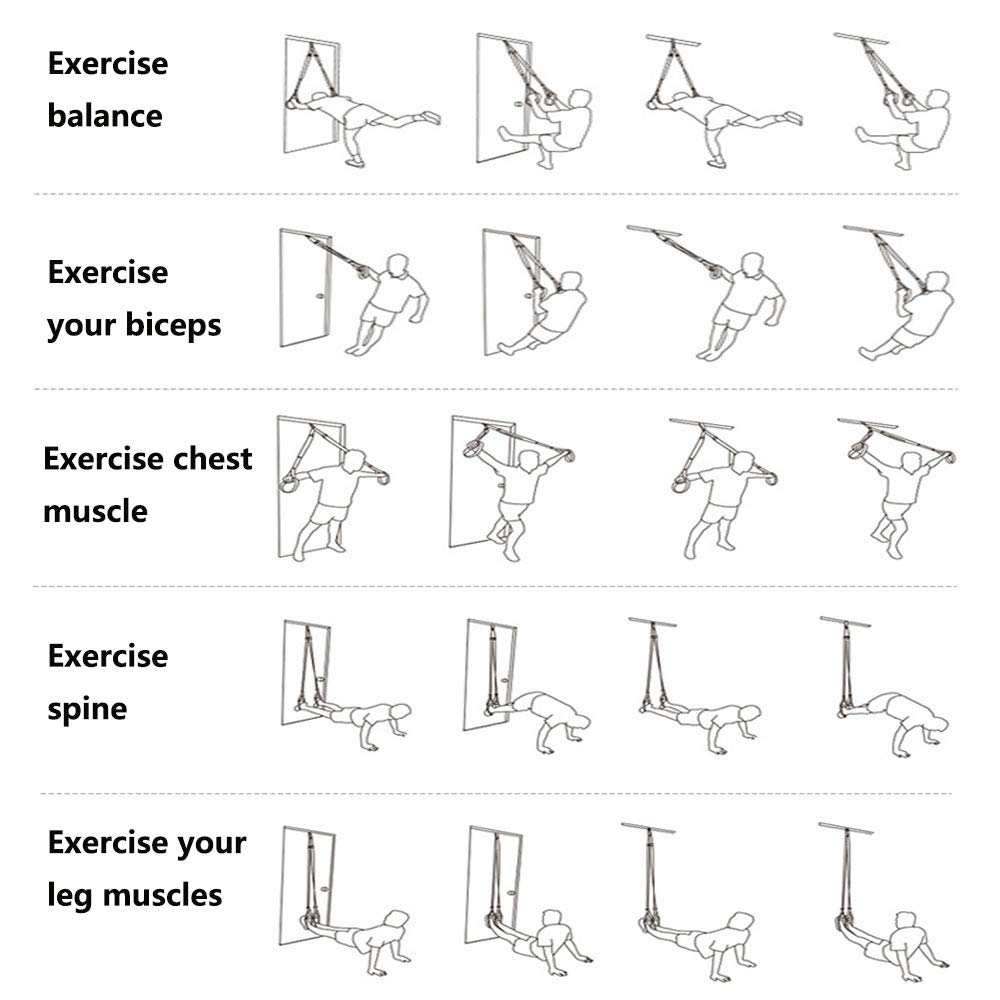 Exercise balance

Exercise your biceps

Exercise chest muscle

Exercise spine

Exercise your leg muscles