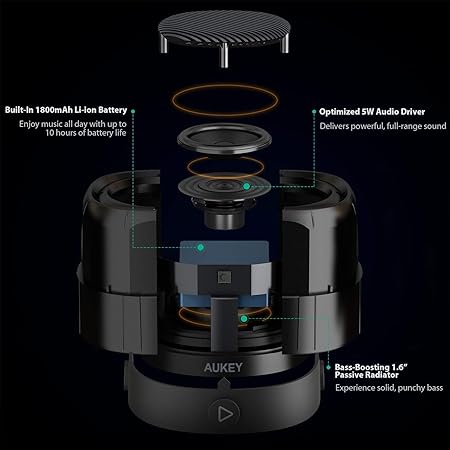 Built-In 1800mAh Li-Ion Battery
Enjoy music all day with up to 10 hours of battery life

Optimized 5W Audio Driver
Delivers powerful, full-range sound

AUKEY

Bass-Boosting 1.6" Passive Radiator
Experience solid, punchy bass