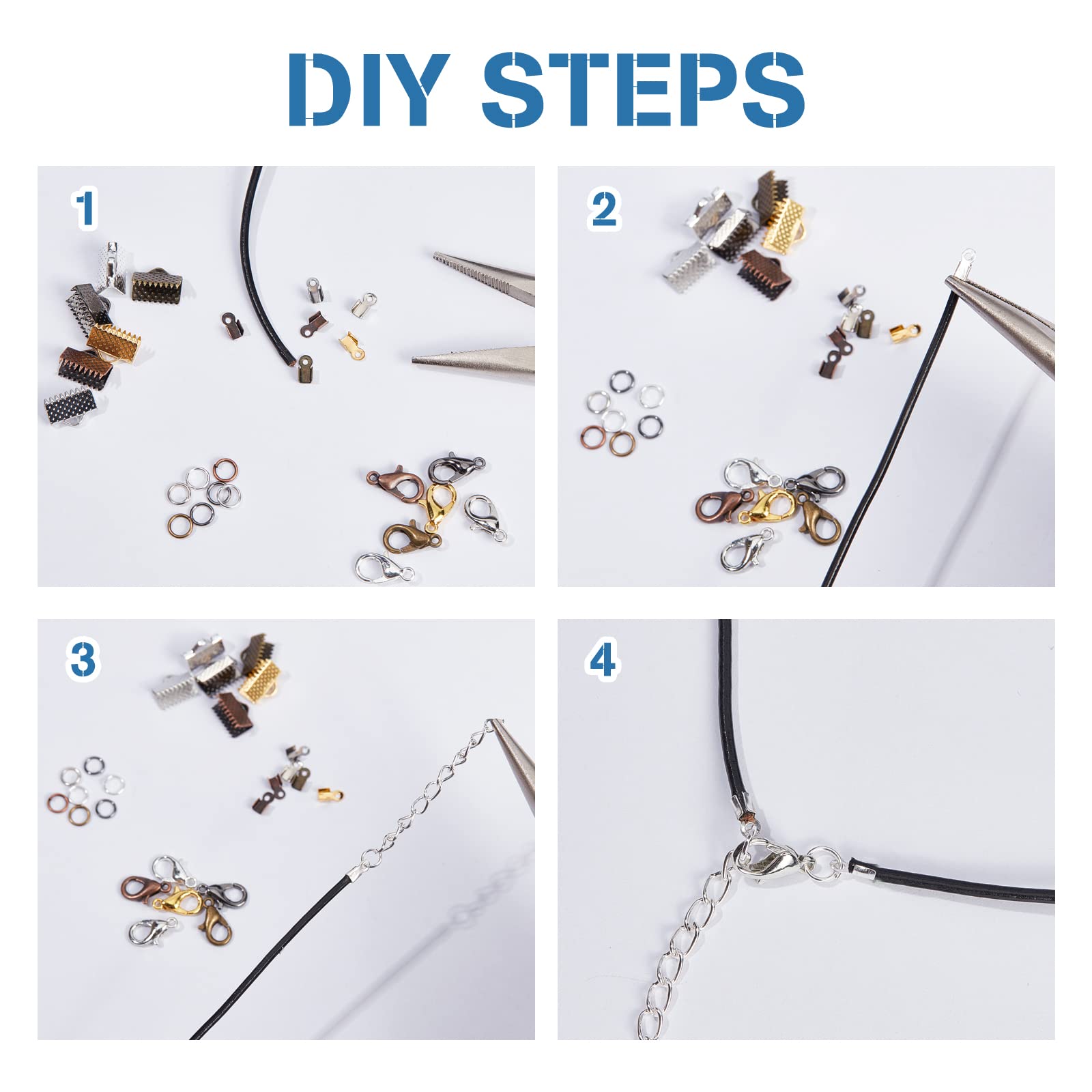 DIY STEPS

1

2

3

4