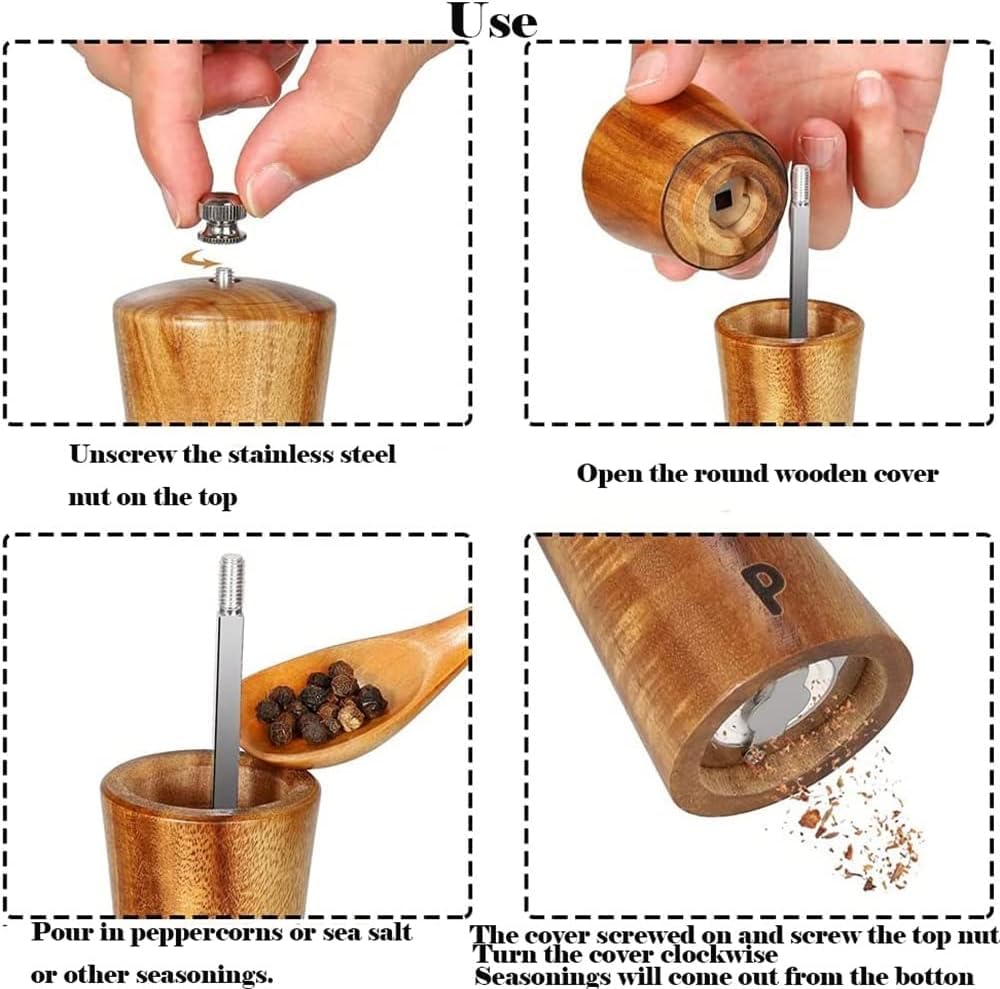 Use

Unscrew the stainless steel nut on the top

Open the round wooden cover

P

Pour in peppercorns or sea salt or other seasonings.

The cover screwed on and screw the top nut
Turn the cover clockwise
Seasonings will come out from the botton