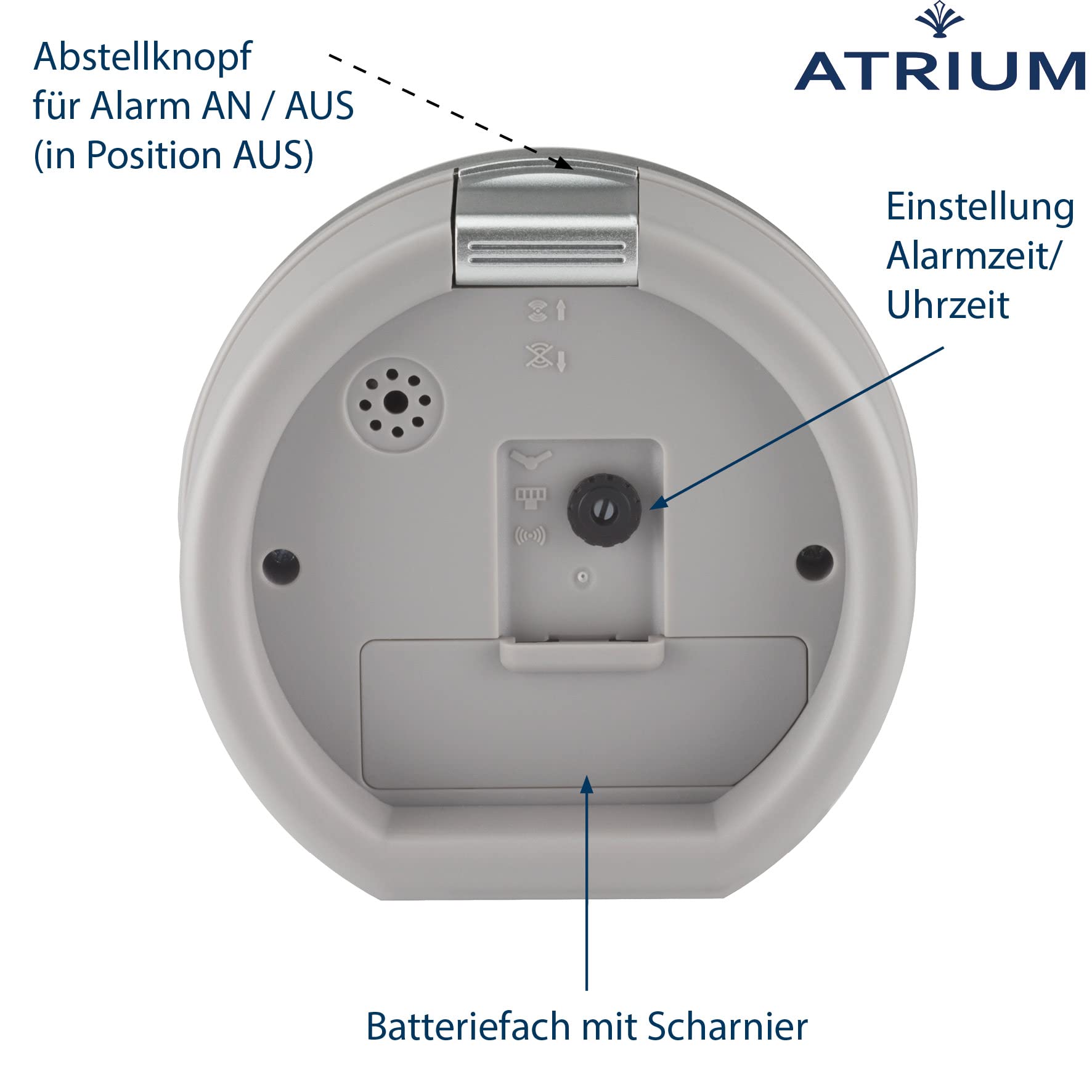 Abstellknopf für Alarm AN / AUS (in Position AUS)

ATRIUM

Einstellung Alarmzeit/ Uhrzeit

Batteriefach mit Scharnier