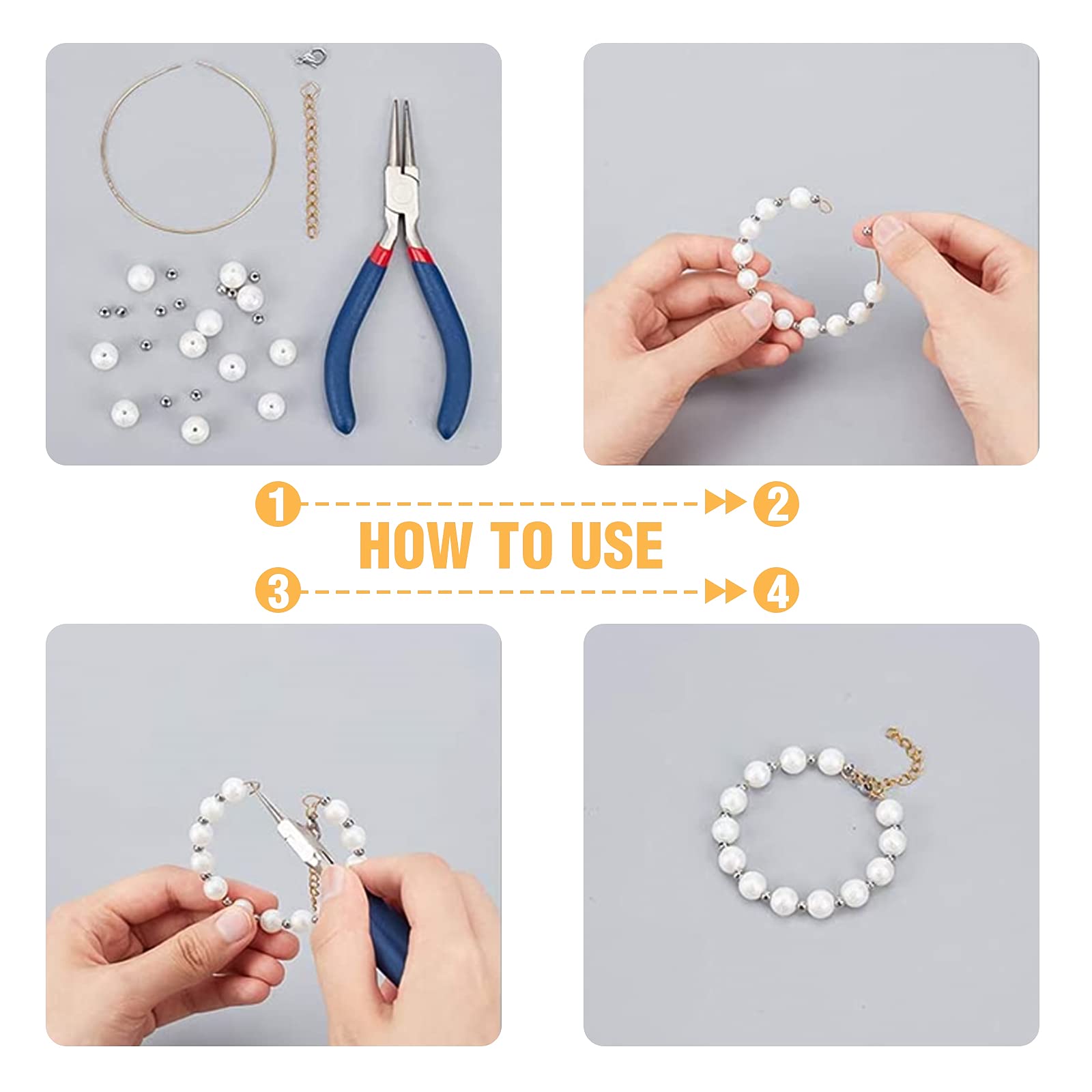 1 2
HOW TO USE
3 4