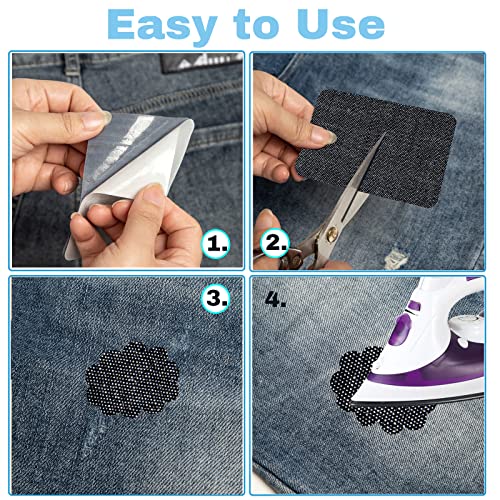 Easy to Use

1.

2.

3.

4.