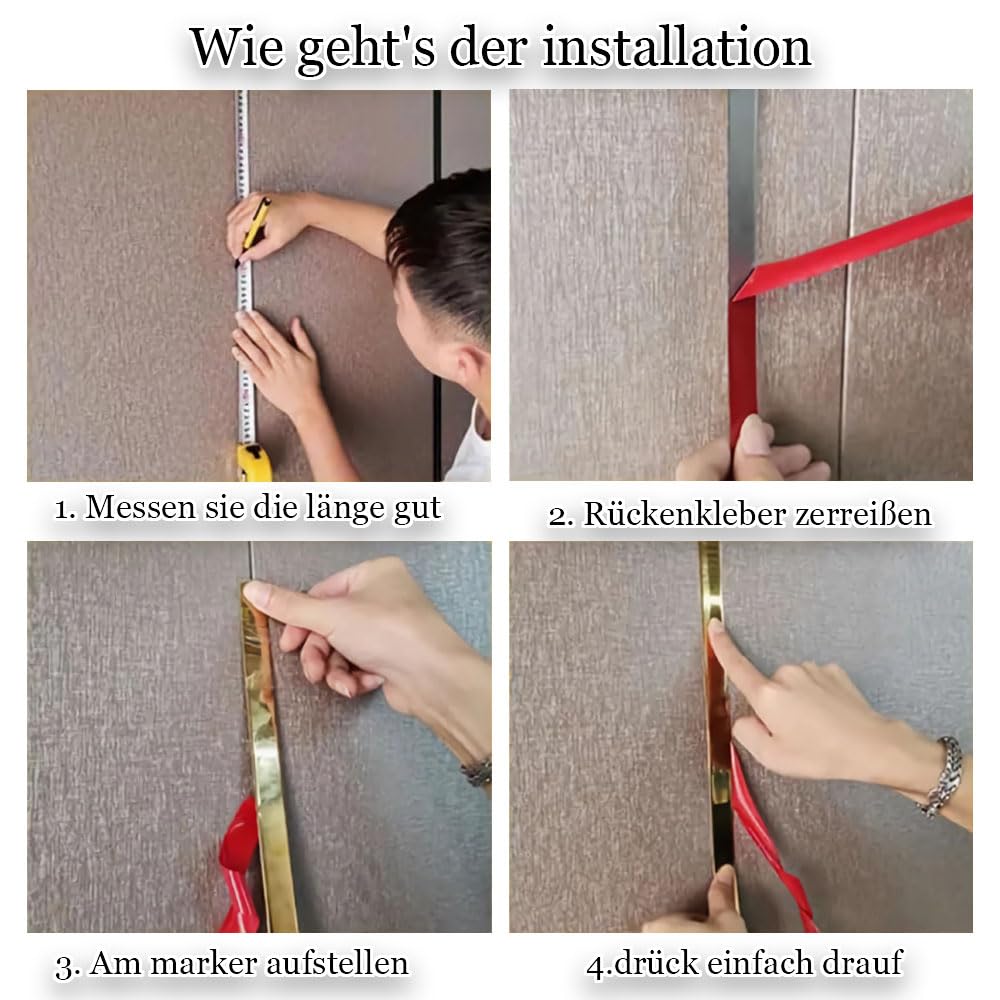 Wie geht's der installation

1. Messen sie die länge gut

2. Rückenkleber zerreißen

3. Am marker aufstellen

4.drück einfach drauf